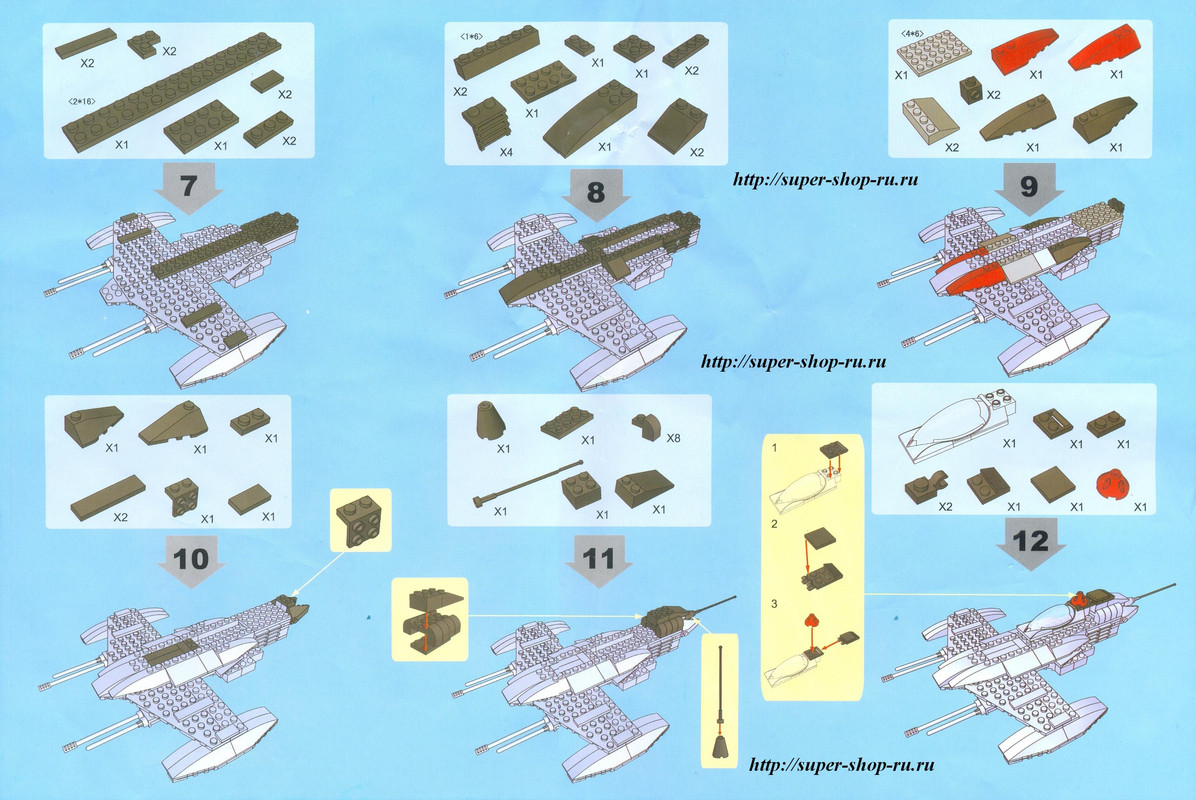 X2 X2 <2*16> X2 X1 X1 X2

7

<1*6> X1 X1 X2 X2 X1 X4 X1 X2

8

http://super-shop-ru.ru

<4*6> X1 X1 X1 X2 X2 X1 X1

9

http://super-shop-ru.ru

X1 X1 X1 X2 X1 X1

10

X1 X1 X8 X1 X1 X1

11

1 2 3

X1 X1 X1 X2 X1 X1 X1

12

http://super-shop-ru.ru