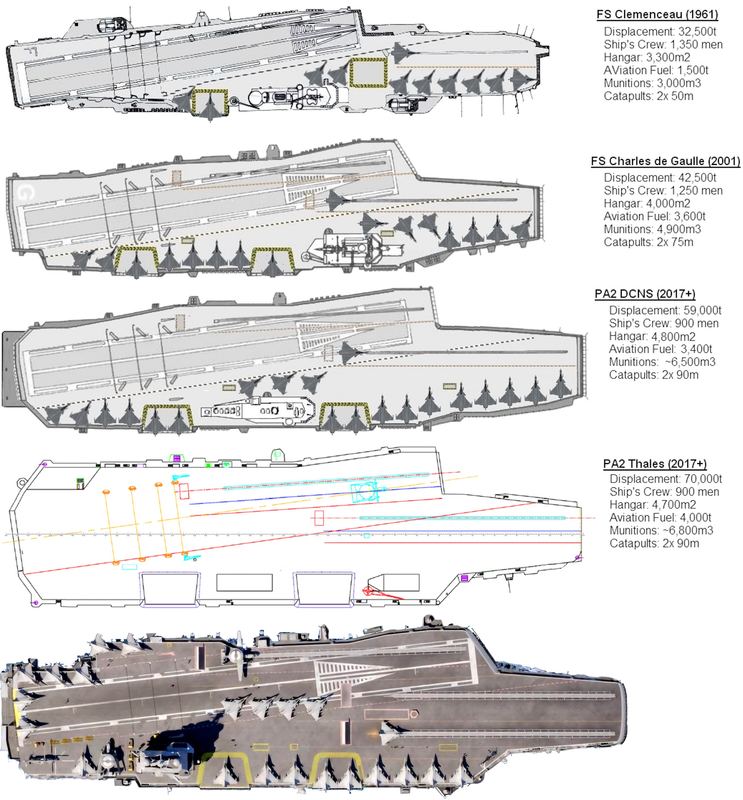 FS Clemenceau (1961)
Displacement: 32,500t
Ship's Crew: 1,350 men
Hangar: 3,300m2
AViation Fuel: 1,500t
Munitions: 3,000m3
Catapults: 2x 50m

FS Charles de Gaulle (2001)
Displacement: 42,500t
Ship's Crew: 1,250 men
Hangar: 4,000m2
Aviation Fuel: 3,600t
Munitions: 4,900m3
Catapults: 2x 75m

PA2 DCNS (2017+)
Displacement: 59,000t
Ship's Crew: 900 men
Hangar: 4,800m2
Aviation Fuel: 3,400t
Munitions: ~6,500m3
Catapults: 2x 90m

PA2 Thales (2017+)
Displacement: 70,000t
Ship's Crew: 900 men
Hangar: 4,700m2
Aviation Fuel: 4,000t
Munitions: ~6,800m3
Catapults: 2x 90m