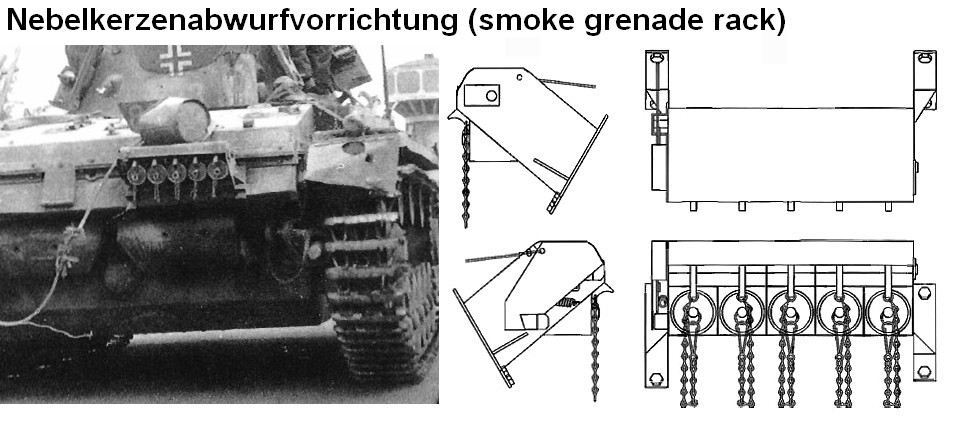 Nebelkerzenabwurfvorrichtung (smoke grenade rack)