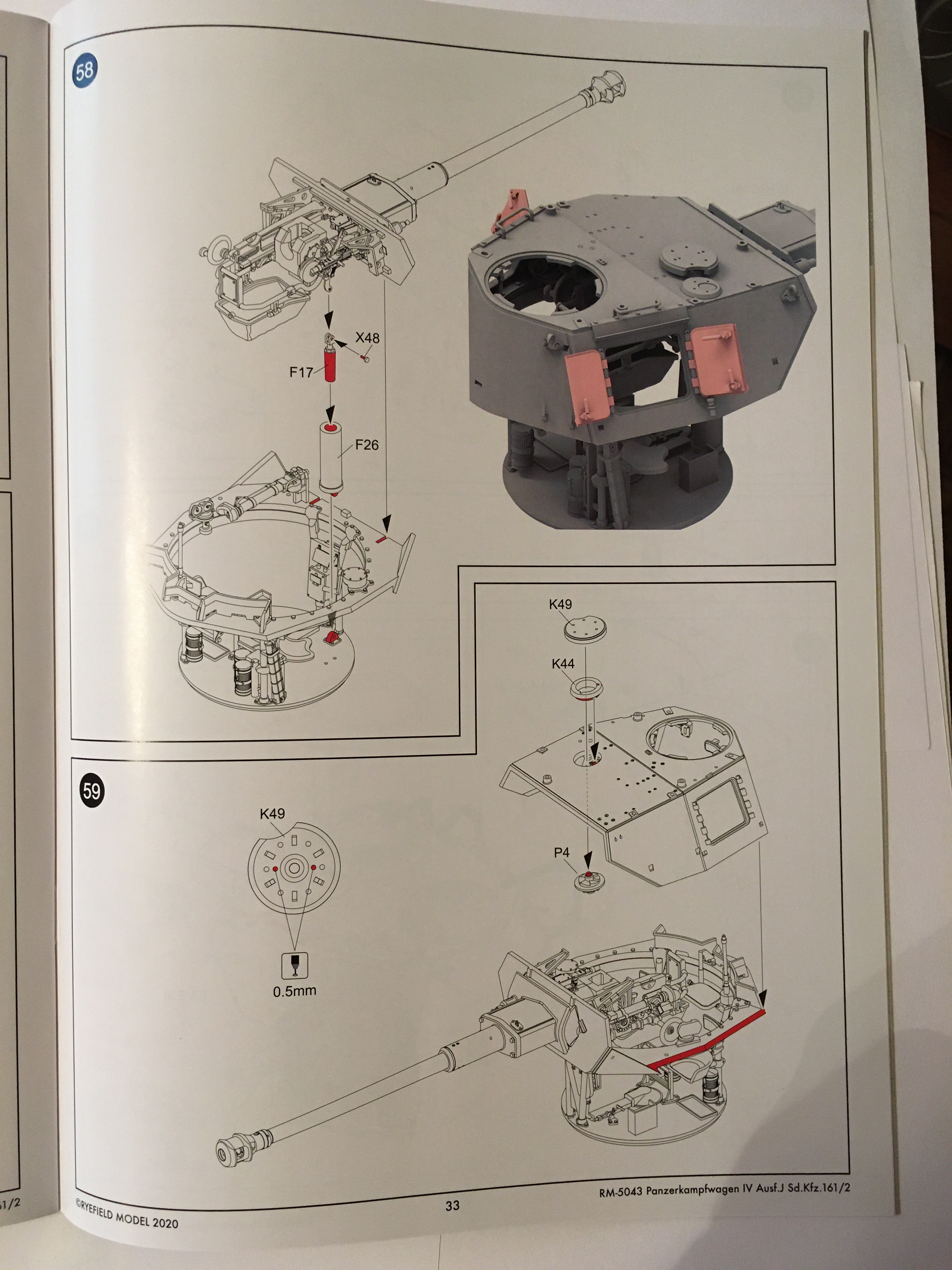 58

X48

F17

F26

K49

K44

59

K49

P4

0.5mm

RM-5043 Panzerkampfwagen IV Ausf.J Sd.Kfz.161/2

©RYEFIELD MODEL 2020

33

61/2