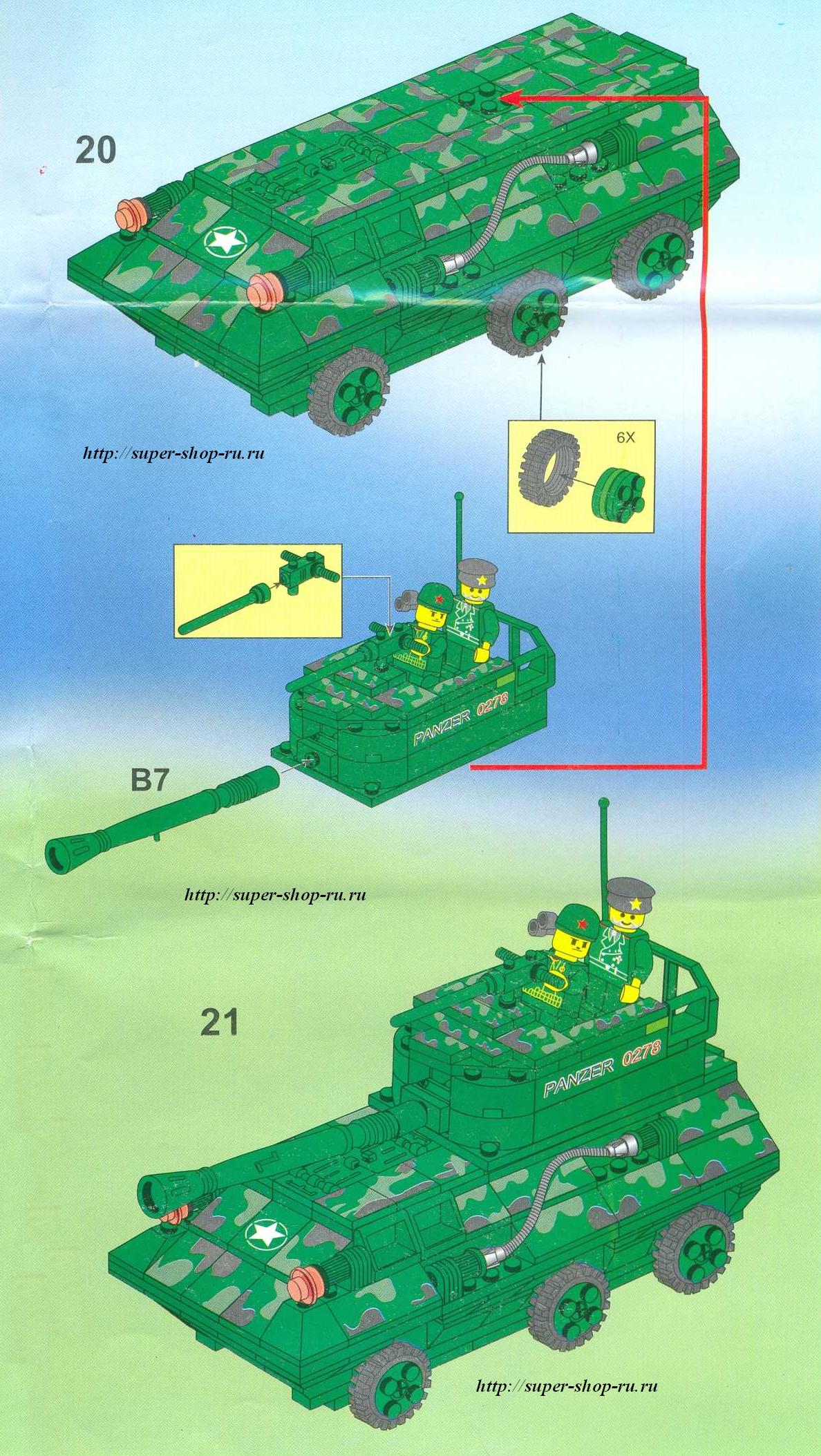 20

http://super-shop-ru.ru

6X

PANZER 0278

B7

http://super-shop-ru.ru

21

PANZER 0278

http://super-shop-ru.ru