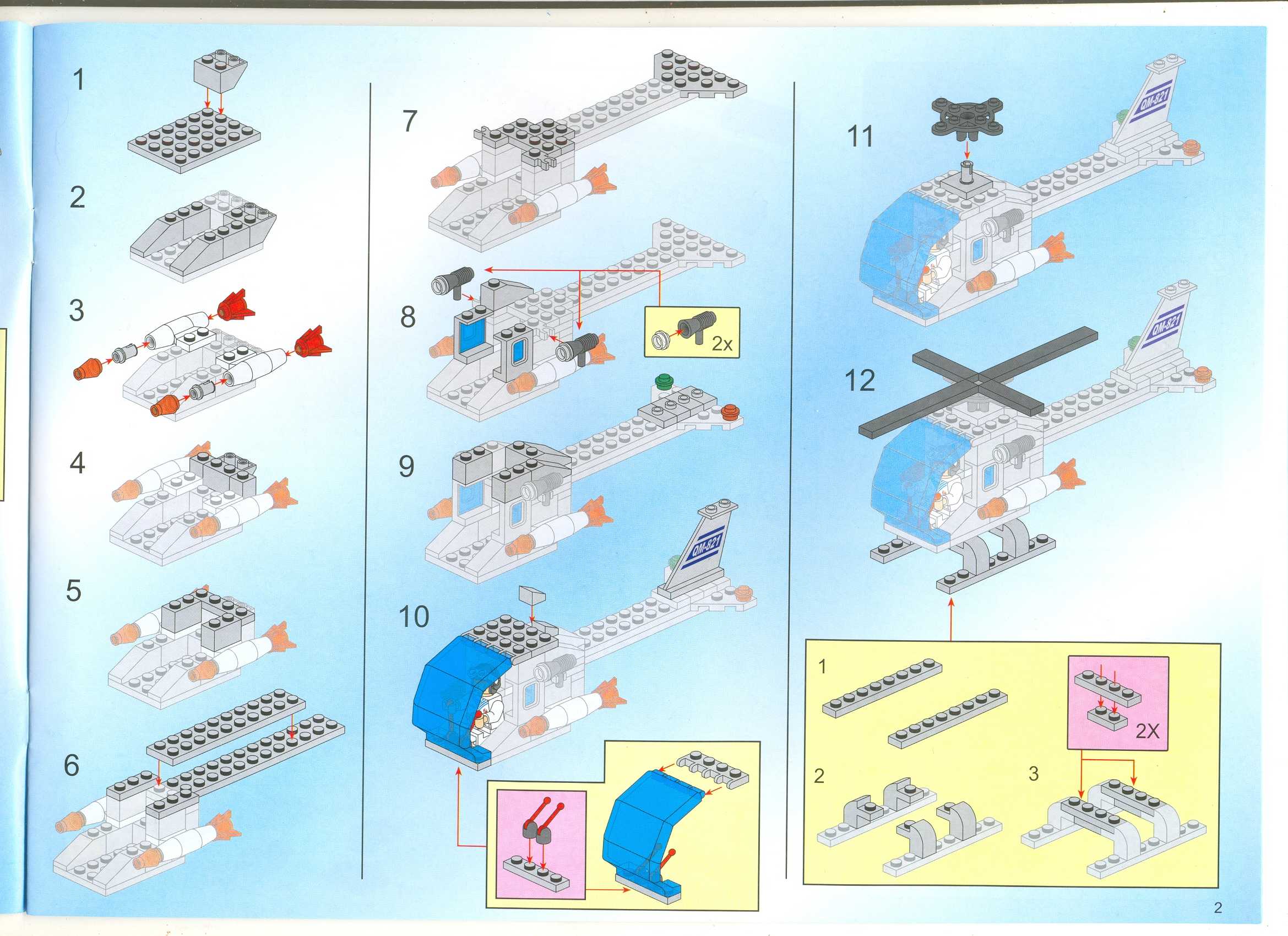 1

2

3

4

5

6

7

8

2x

9

QM-821

10

11

QM-821

12

QM-821

1

2X

2

3

2