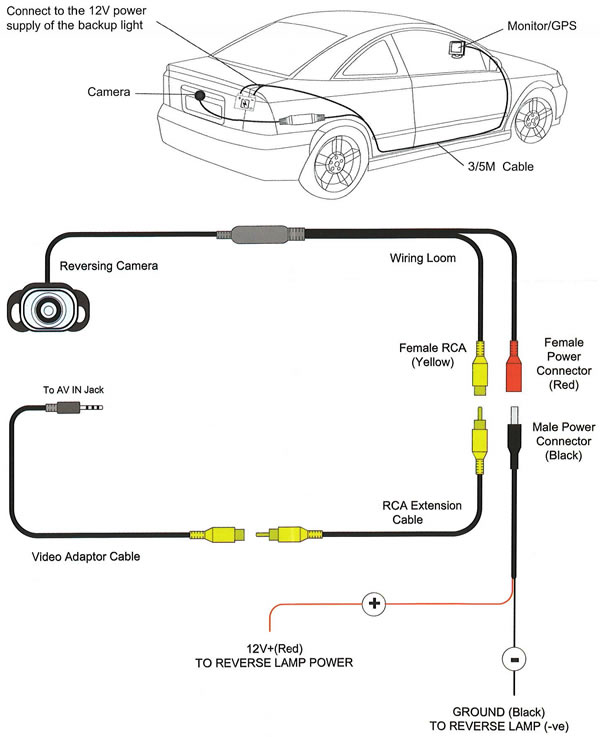 Connect to the 12V power supply of the backup light

Monitor/GPS

Camera

3/5M Cable

Reversing Camera

Wiring Loom

Female RCA (Yellow)

Female Power Connector (Red)

To AV IN Jack

Male Power Connector (Black)

RCA Extension Cable

Video Adaptor Cable

+

12V+(Red)
TO REVERSE LAMP POWER

-

GROUND (Black)
TO REVERSE LAMP (-ve)