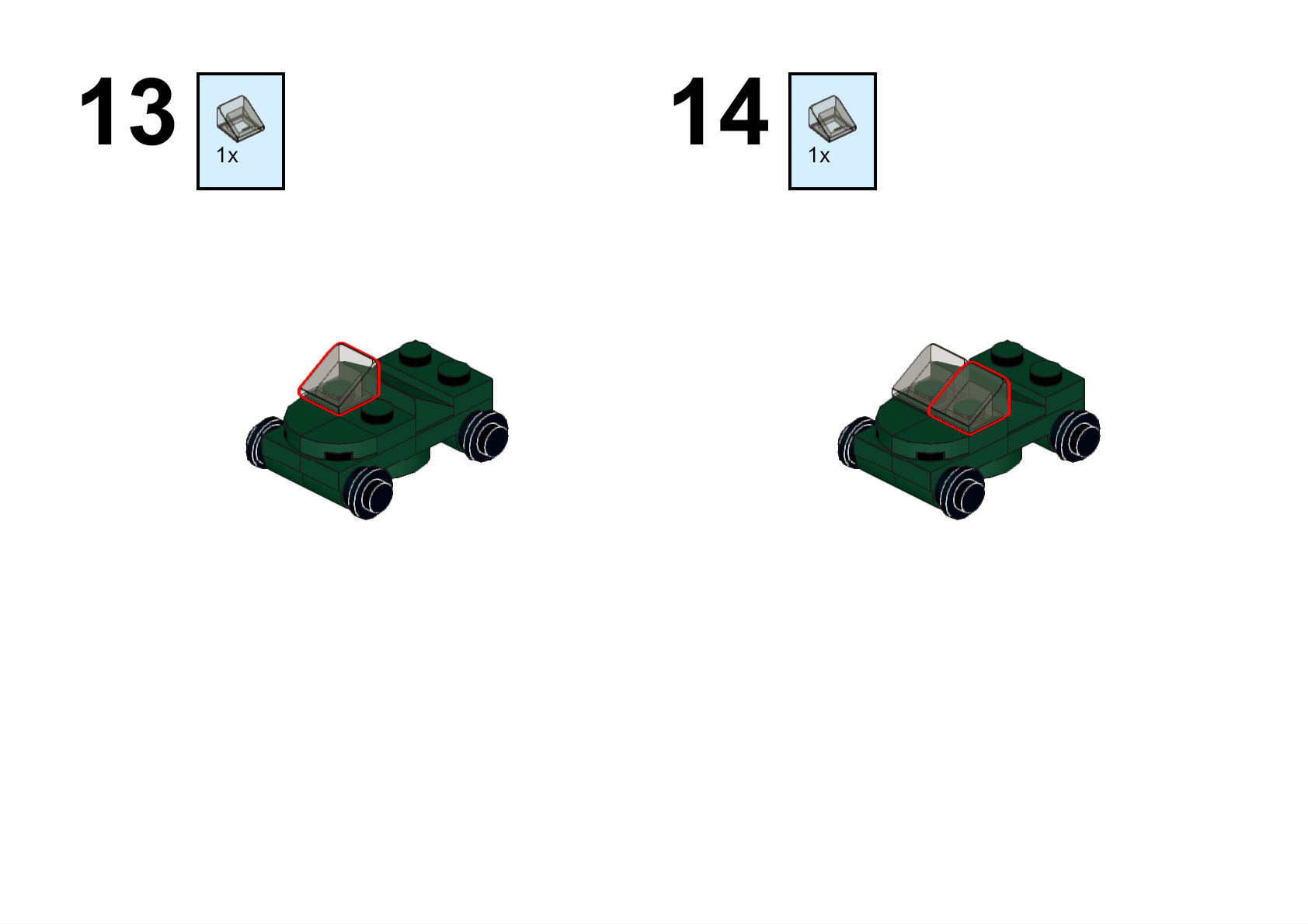 13

1x

14

1x