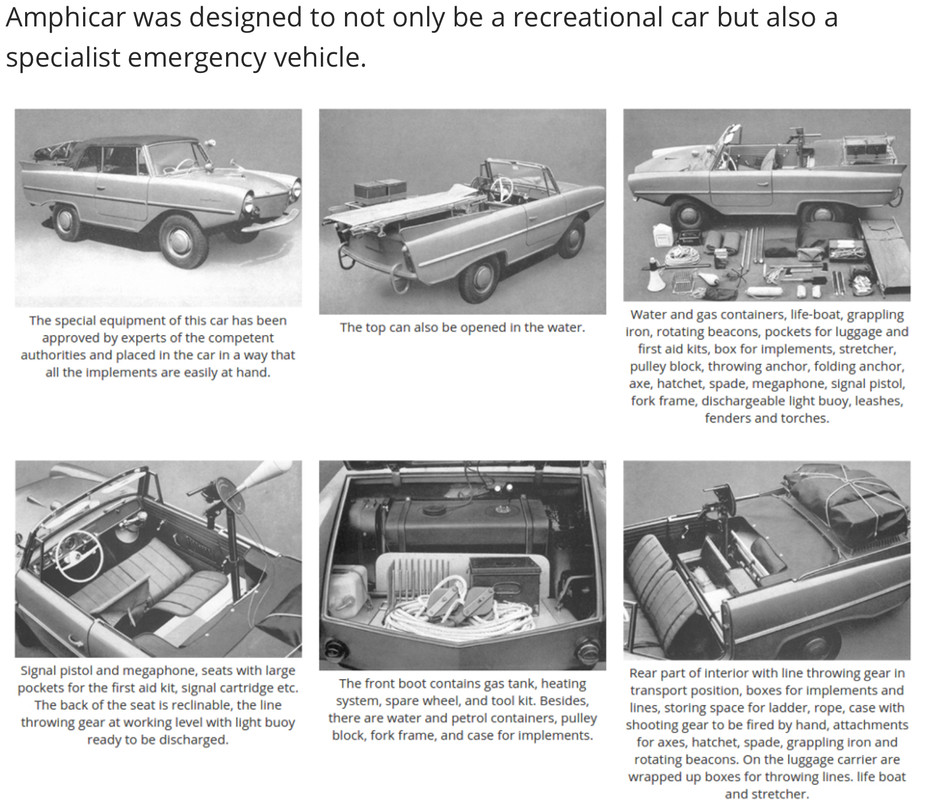 Amphicar was designed to not only be a recreational car but also a specialist emergency vehicle.

The special equipment of this car has been approved by experts of the competent authorities and placed in the car in a way that all the implements are easily at hand.

The top can also be opened in the water.

Water and gas containers, life-boat, grappling iron, rotating beacons, pockets for luggage and first aid kits, box for implements, stretcher, pulley block, throwing anchor, folding anchor, axe, hatchet, spade, megaphone, signal pistol, fork frame, dischargeable light buoy, leashes, fenders and torches.

Signal pistol and megaphone, seats with large pockets for the first aid kit, signal cartridge etc. The back of the seat is reclinable, the line throwing gear at working level with light buoy ready to be discharged.

The front boot contains gas tank, heating system, spare wheel, and tool kit. Besides, there are water and petrol containers, pulley block, fork frame, and case for implements.

Rear part of interior with line throwing gear in transport position, boxes for implements and lines, storing space for ladder, rope, case with shooting gear to be fired by hand, attachments for axes, hatchet, spade, grappling iron and rotating beacons. On the luggage carrier are wrapped up boxes for throwing lines. life boat and stretcher.