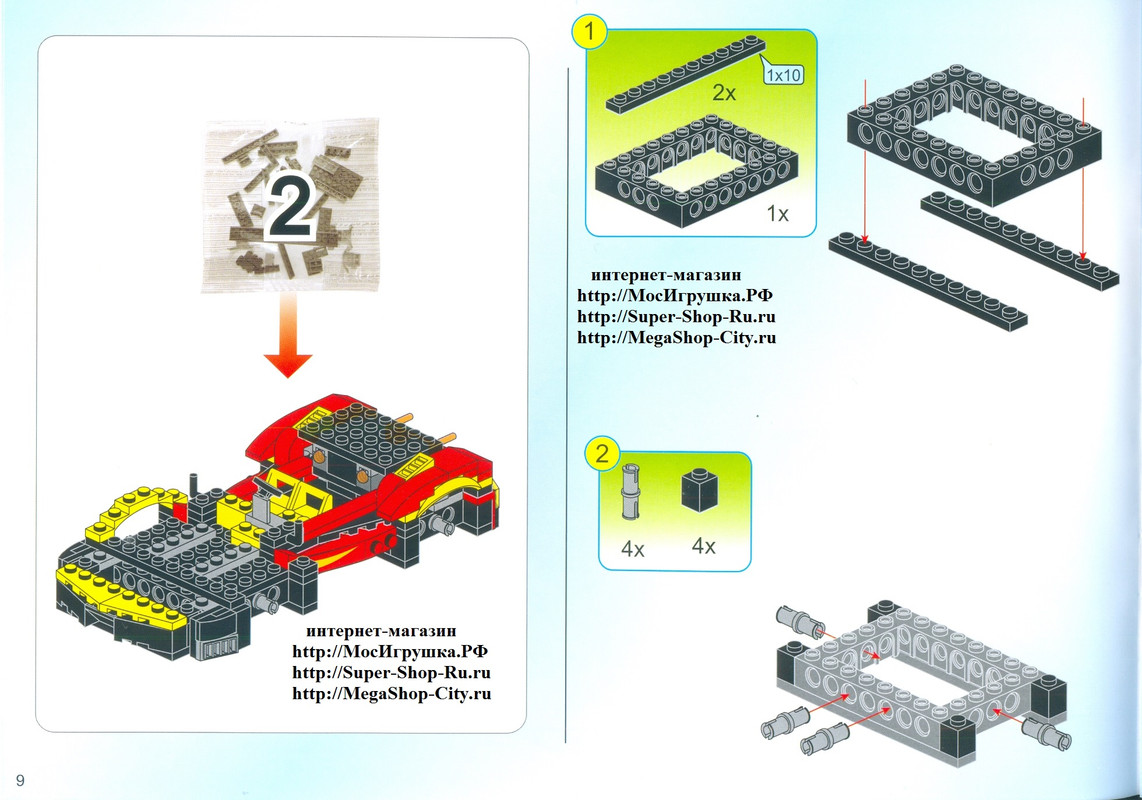 2

интернет-магазин
http://МосИгрушка.РФ
http://Super-Shop-Ru.ru
http://MegaShop-City.ru

9

1

1x10

2x

1x

интернет-магазин
http://МосИгрушка.РФ
http://Super-Shop-Ru.ru
http://MegaShop-City.ru

2

4x

4x