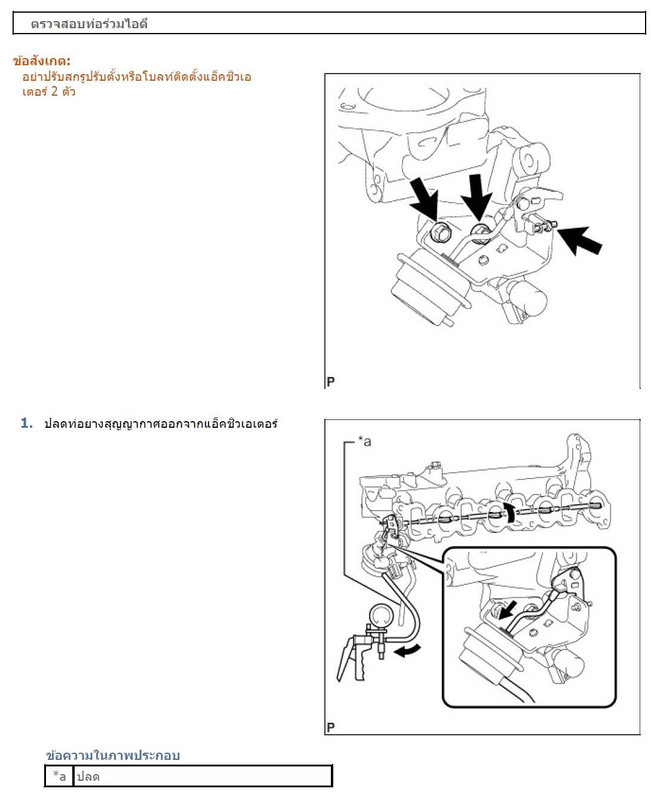 ตรวจสอบท่อร่วมไอดี

ข้อสังเกต:
อย่าปรับสกรูปรับตั้งหรือโบลท์ติดตั้งแอ็คชัวเอเตอร์ 2 ตัว

P

1. ปลดท่อยางสุญญากาศออกจากแอ็คชัวเอเตอร์

*a

P

ข้อความในภาพประกอบ

| *a | ปลด |
|---|---|