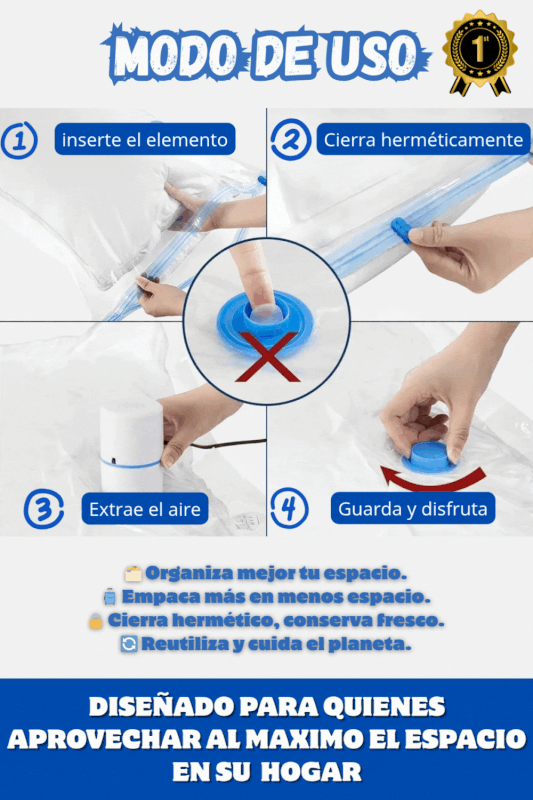 MODO DE USO

1st

1 inserte el elemento

2 Cierra herméticamente

3 Extrae el aire

4 Guarda y disfruta

Organiza mejor tu espacio.
Empaca más en menos espacio.
Cierra hermético, conserva fresco.
Reutiliza y cuida el planeta.

DISEÑADO PARA QUIENES APROVECHAR AL MAXIMO EL ESPACIO EN SU HOGAR