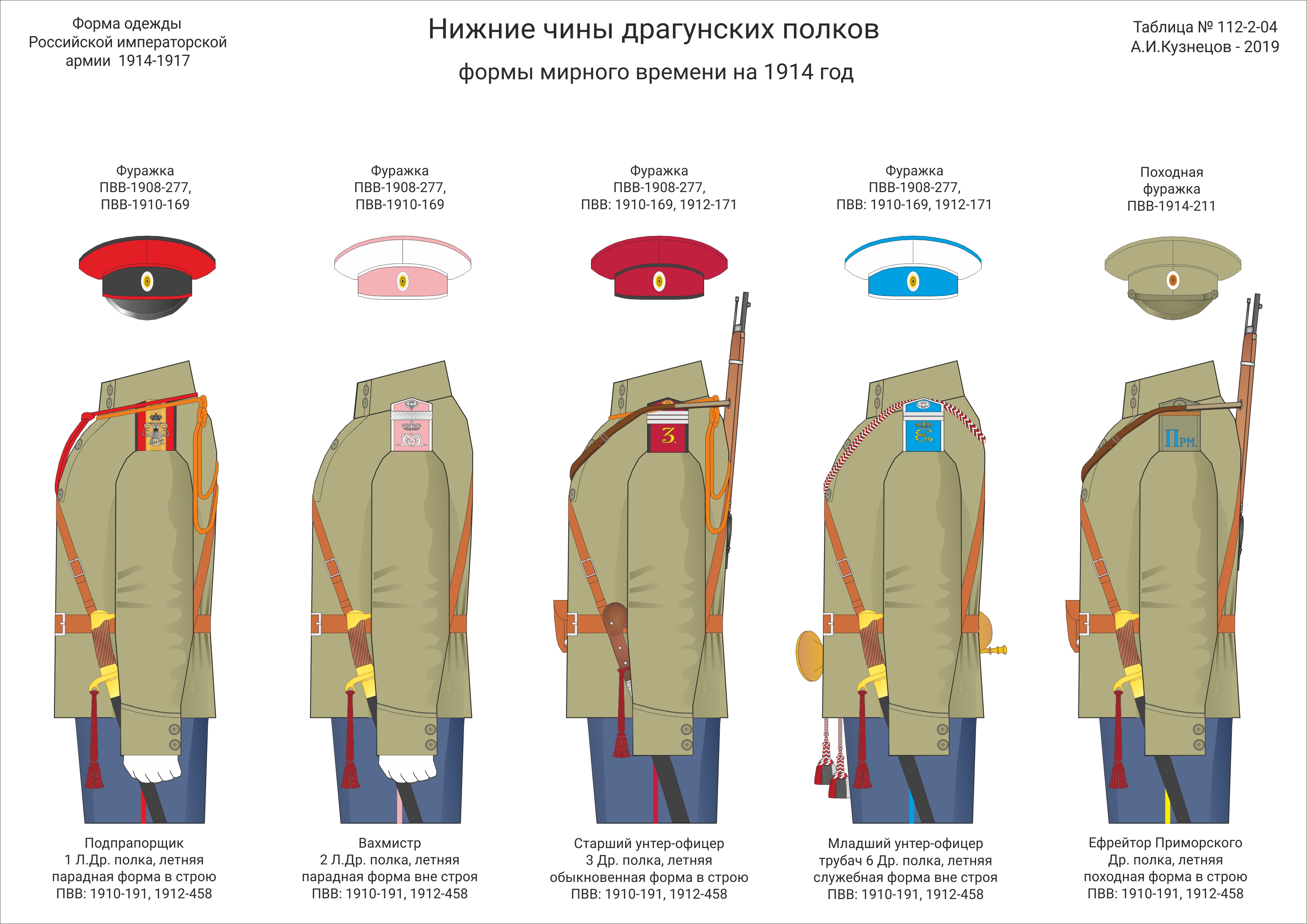 Форма одежды
Российской императорской
армии 1914-1917

Нижние чины драгунских полков

формы мирного времени на 1914 год

Таблица № 112-2-04
А.И.Кузнецов - 2019

Фуражка
ПВВ-1908-277,
ПВВ-1910-169

Фуражка
ПВВ-1908-277,
ПВВ-1910-169

Фуражка
ПВВ-1908-277,
ПВВ: 1910-169, 1912-171

Фуражка
ПВВ-1908-277,
ПВВ: 1910-169, 1912-171

Походная
фуражка
ПВВ-1914-211

3.

Прм.

Подпрапорщик
1 Л.Др. полка, летняя
парадная форма в строю
ПВВ: 1910-191, 1912-458

Вахмистр
2 Л.Др. полка, летняя
парадная форма вне строя
ПВВ: 1910-191, 1912-458

Старший унтер-офицер
3 Др. полка, летняя
обыкновенная форма в строю
ПВВ: 1910-191, 1912-458

Младший унтер-офицер
трубач 6 Др. полка, летняя
служебная форма вне строя
ПВВ: 1910-191, 1912-458

Ефрейтор Приморского
Др. полка, летняя
походная форма в строю
ПВВ: 1910-191, 1912-458