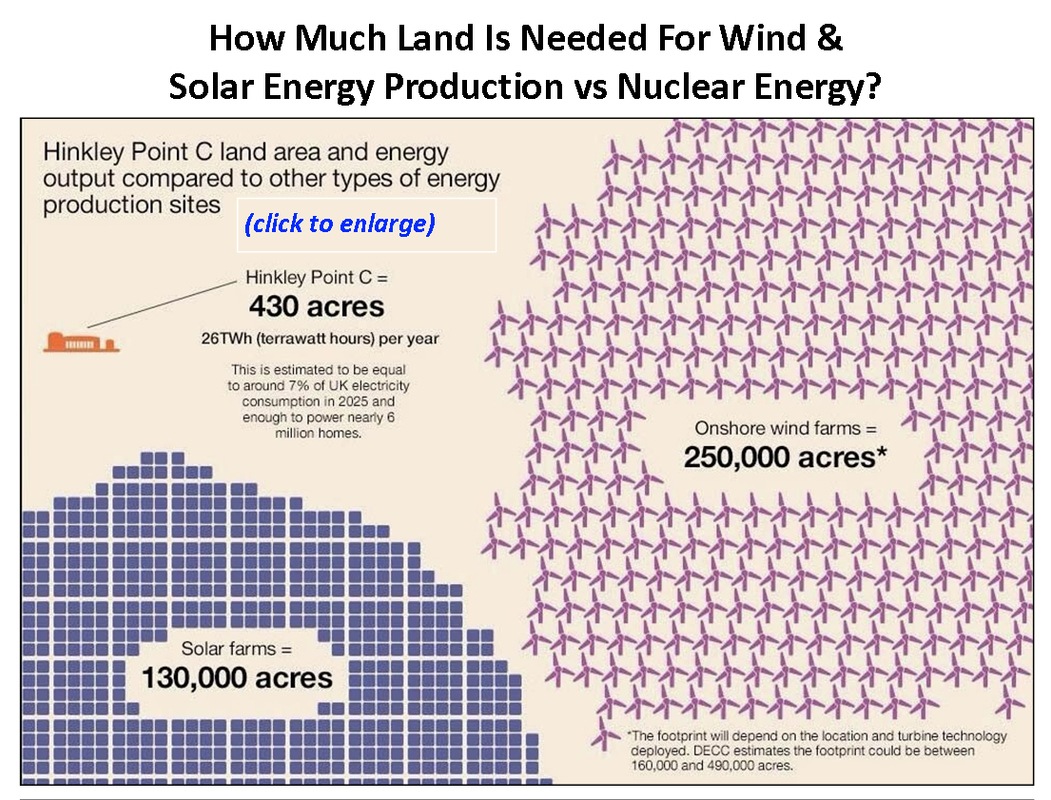 How Much Land Is Needed For Wind & Solar Energy Production vs Nuclear Energy?

Hinkley Point C land area and energy output compared to other types of energy production sites

(click to enlarge)

Hinkley Point C =
430 acres
26TWh (terrawatt hours) per year

This is estimated to be equal to around 7% of UK electricity consumption in 2025 and enough to power nearly 6 million homes.

Onshore wind farms =
250,000 acres*

Solar farms =
130,000 acres

*The footprint will depend on the location and turbine technology deployed. DECC estimates the footprint could be between 160,000 and 490,000 acres.