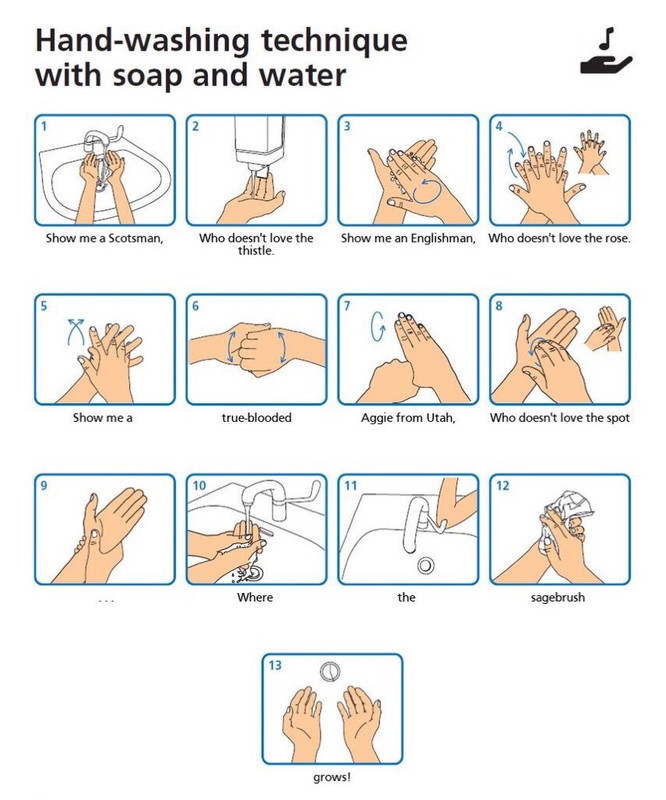 Hand-washing technique with soap and water

1
Show me a Scotsman,

2
Who doesn't love the thistle.

3
Show me an Englishman,

4
Who doesn't love the rose.

5
Show me a

6
true-blooded

7
Aggie from Utah,

8
Who doesn't love the spot

9
...

10
Where

11
the

12
sagebrush

13
grows!