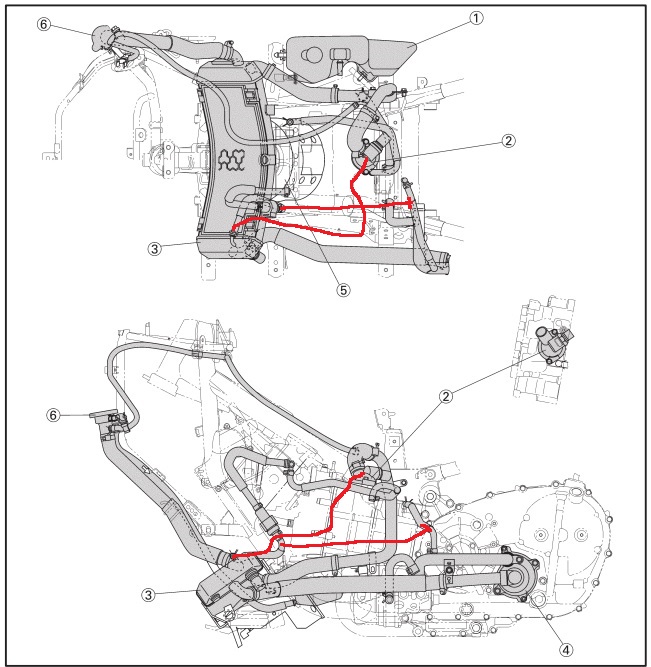 ⑥
①
②
③
⑤
②
⑥
③
④