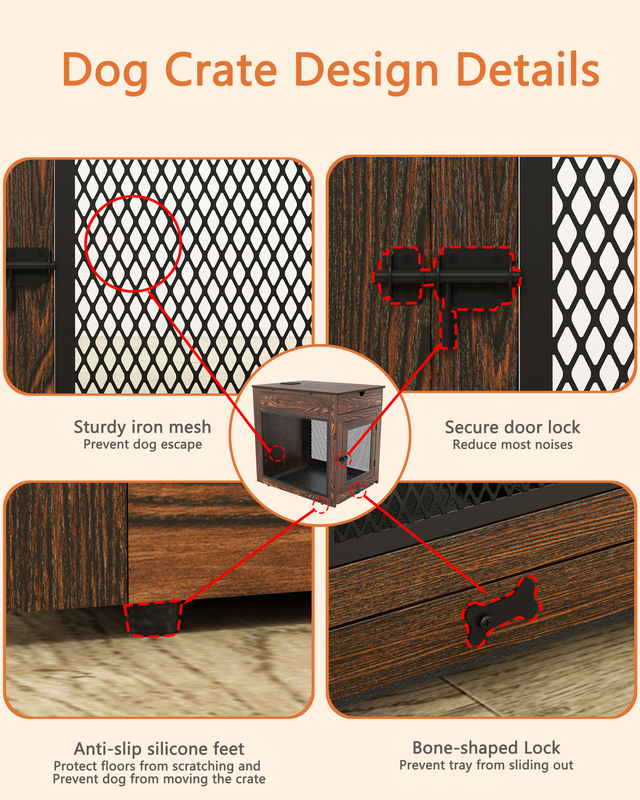 Dog Crate Design Details

Sturdy iron mesh
Prevent dog escape

Secure door lock
Reduce most noises

Anti-slip silicone feet
Protect floors from scratching and Prevent dog from moving the crate

Bone-shaped Lock
Prevent tray from sliding out