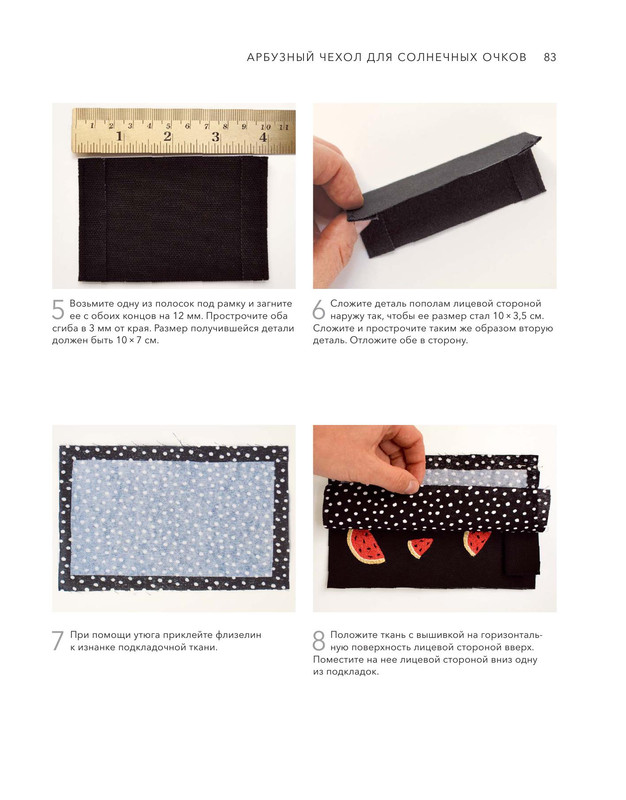 АРБУЗНЫЙ ЧЕХОЛ ДЛЯ СОЛНЕЧНЫХ ОЧКОВ 83

1 2 3 4 5 6 7 8 9 10 11
1 2 3 4

5 Возьмите одну из полосок под рамку и загните ее с обоих концов на 12 мм. Прострочите оба сгиба в 3 мм от края. Размер получившейся детали должен быть 10 × 7 см.

6 Сложите деталь пополам лицевой стороной наружу так, чтобы ее размер стал 10 × 3,5 см. Сложите и прострочите таким же образом вторую деталь. Отложите обе в сторону.

7 При помощи утюга приклейте флизелин к изнанке подкладочной ткани.

8 Положите ткань с вышивкой на горизонтальную поверхность лицевой стороной вверх. Поместите на нее лицевой стороной вниз одну из подкладок.