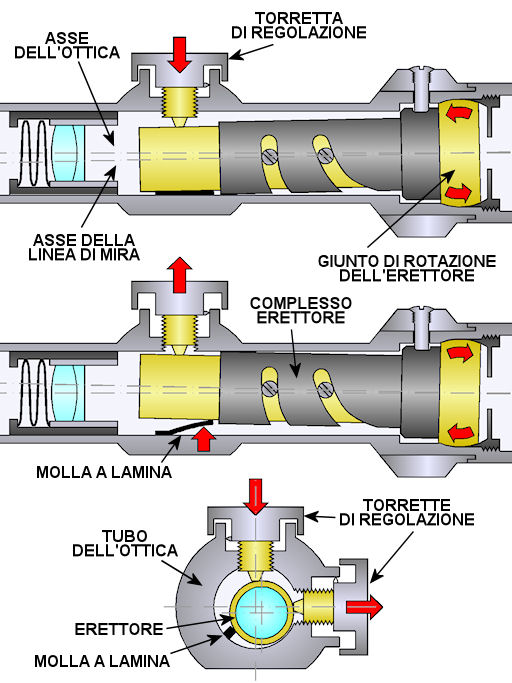 TORRETTA
DI REGOLAZIONE

ASSE
DELL'OTTICA

ASSE DELLA
LINEA DI MIRA

GIUNTO DI ROTAZIONE
DELL'ERETTORE

COMPLESSO
ERETTORE

MOLLA A LAMINA

TORRETTE
DI REGOLAZIONE

TUBO
DELL'OTTICA

ERETTORE

MOLLA A LAMINA