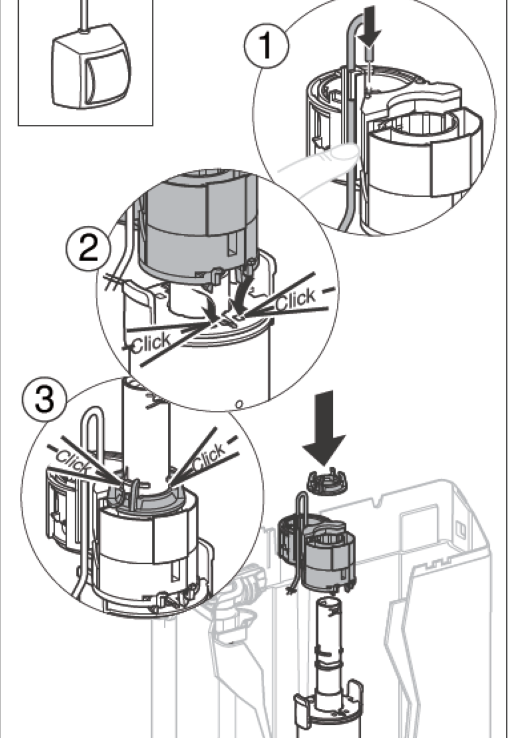 1

2

Click

Click

3

Click

Click