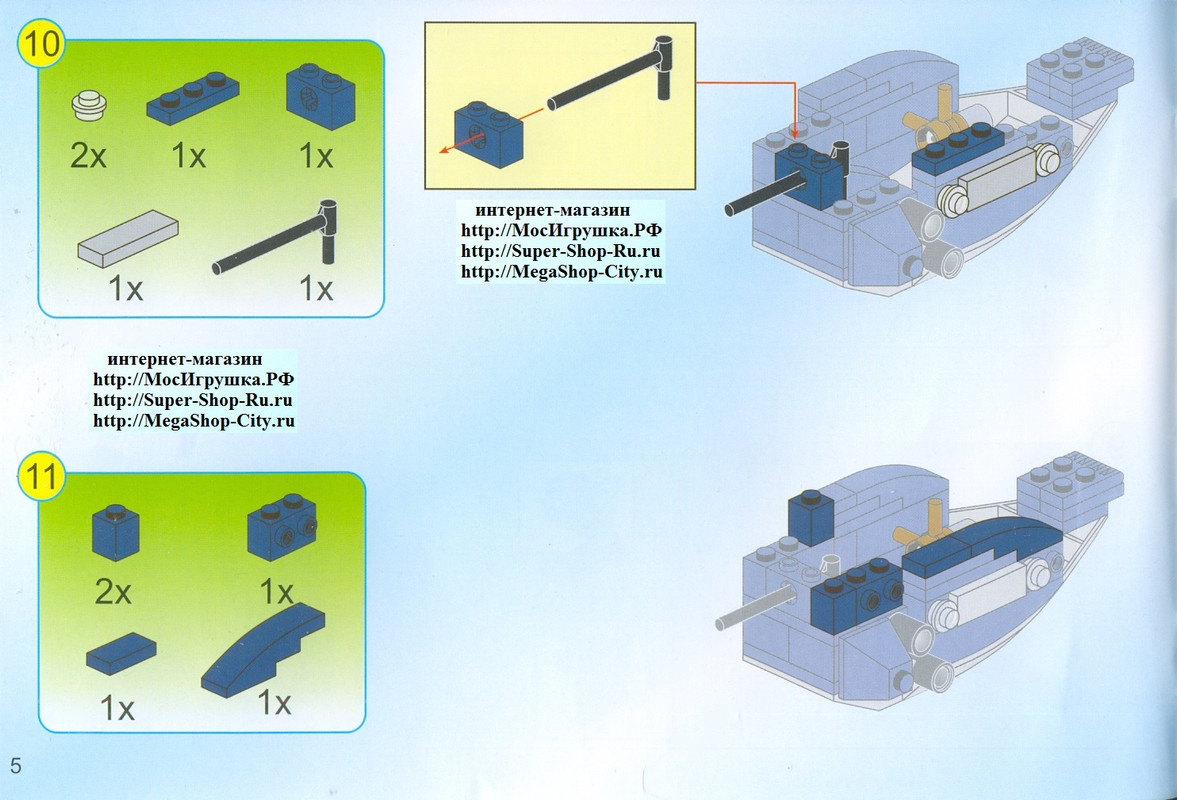 10

2x 1x 1x

1x 1x

интернет-магазин
http://МосИгрушка.РФ
http://Super-Shop-Ru.ru
http://MegaShop-City.ru

интернет-магазин
http://МосИгрушка.РФ
http://Super-Shop-Ru.ru
http://MegaShop-City.ru

11

2x 1x

1x 1x

5