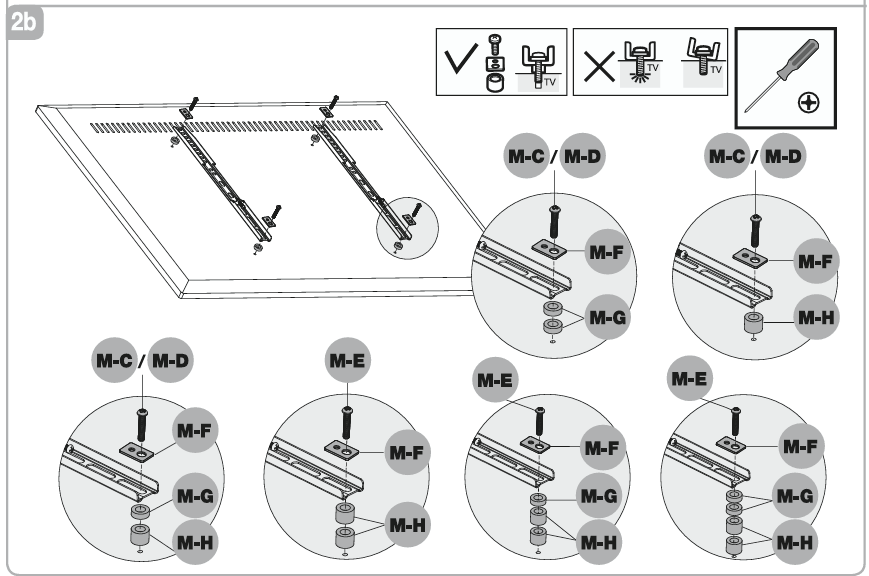 2b

TV

TV

TV

M-C / M-D

M-F

M-G

M-C / M-D

M-F

M-H

M-C / M-D

M-F

M-G

M-H

M-E

M-F

M-H

M-E

M-F

M-G

M-H

M-E

M-F

M-G

M-H