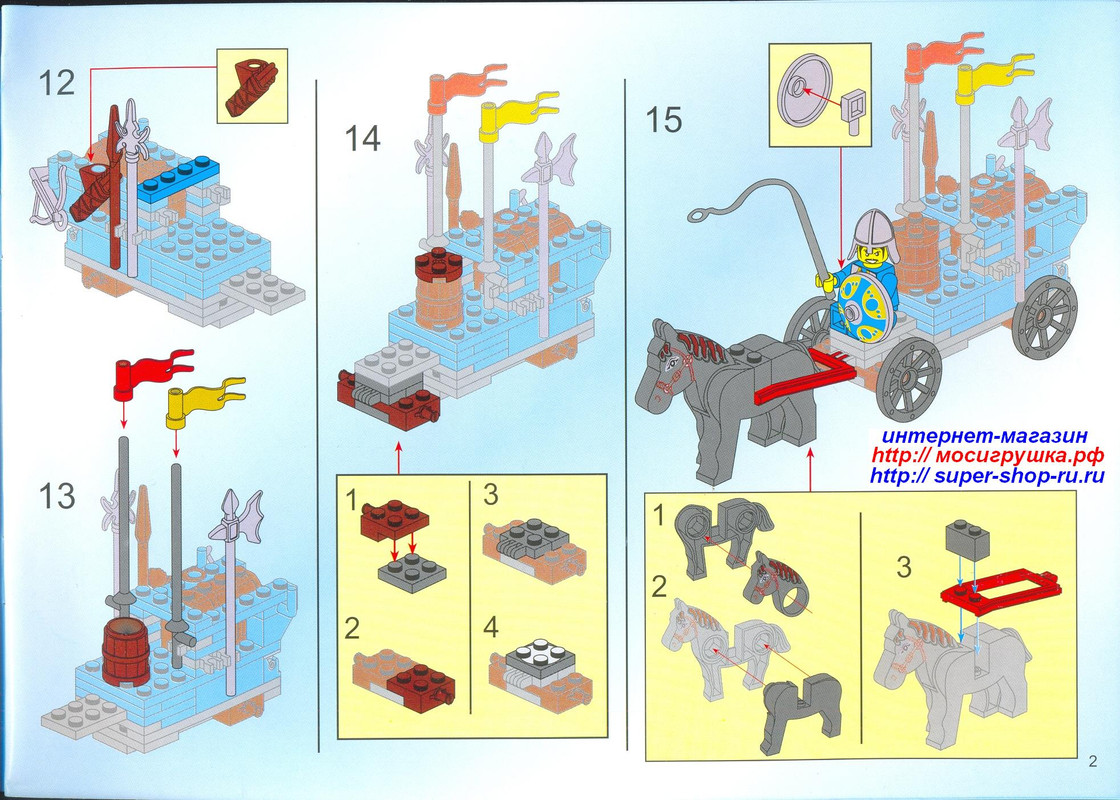 12

13

14

1

2

3

4

15

интернет-магазин
http:// мосигрушка.рф
http:// super-shop-ru.ru

1

2

3

2