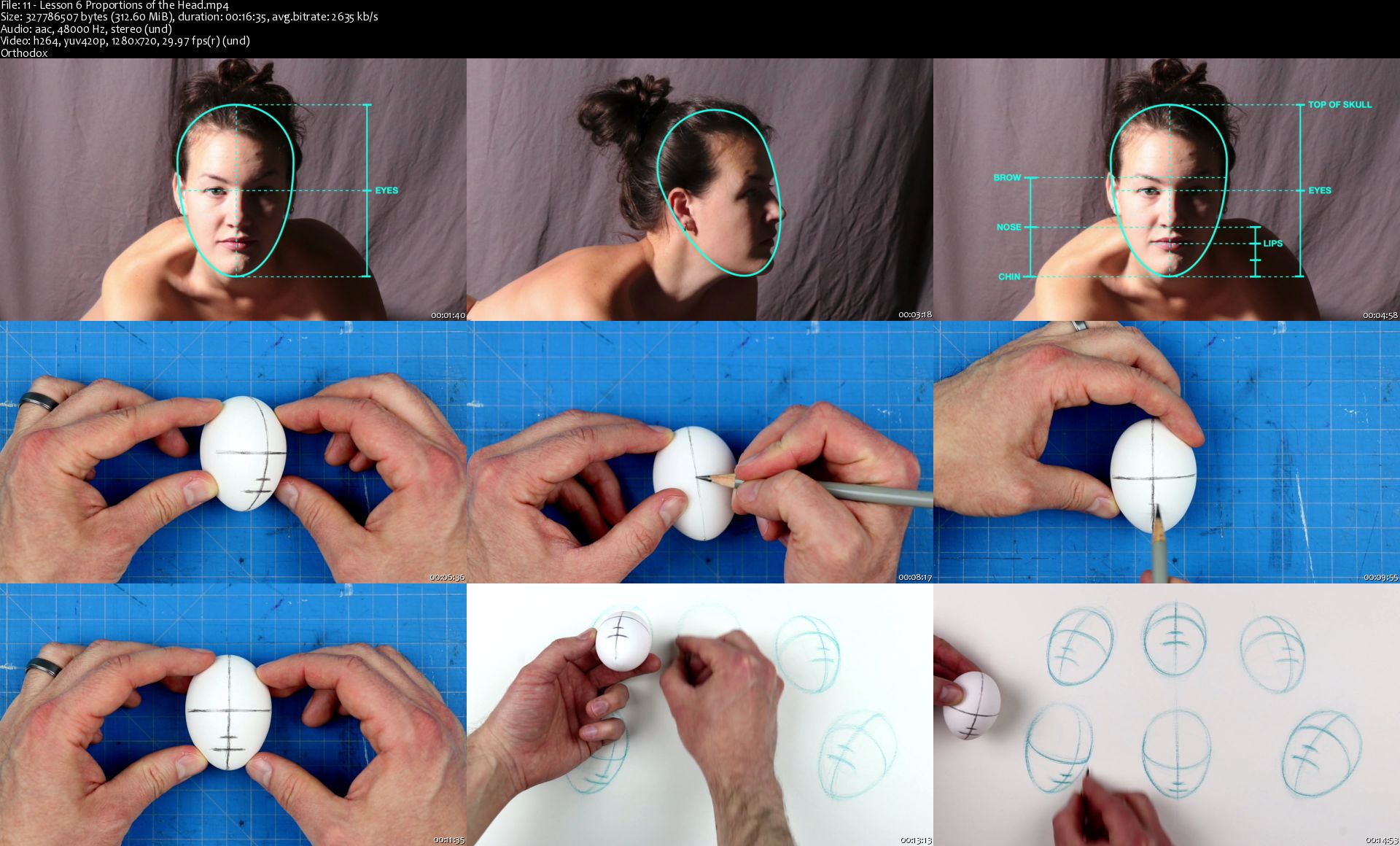 File: 11 - Lesson 6 Proportions of the Head.mp4
Size: 327786507 bytes (312.60 MiB), duration: 00:16:35, avg.bitrate: 2635 kb/s
Audio: aac, 48000 Hz, stereo (und)
Video: h264, yuv420p, 1280x720, 29.97 fps(r) (und)
Orthodox

EYES

00:01:40

00:03:18

TOP OF SKULL
BROW
EYES
NOSE
LIPS
CHIN

00:04:58

00:06:36

00:08:17

00:09:55

00:11:35

00:13:13

00:14:53