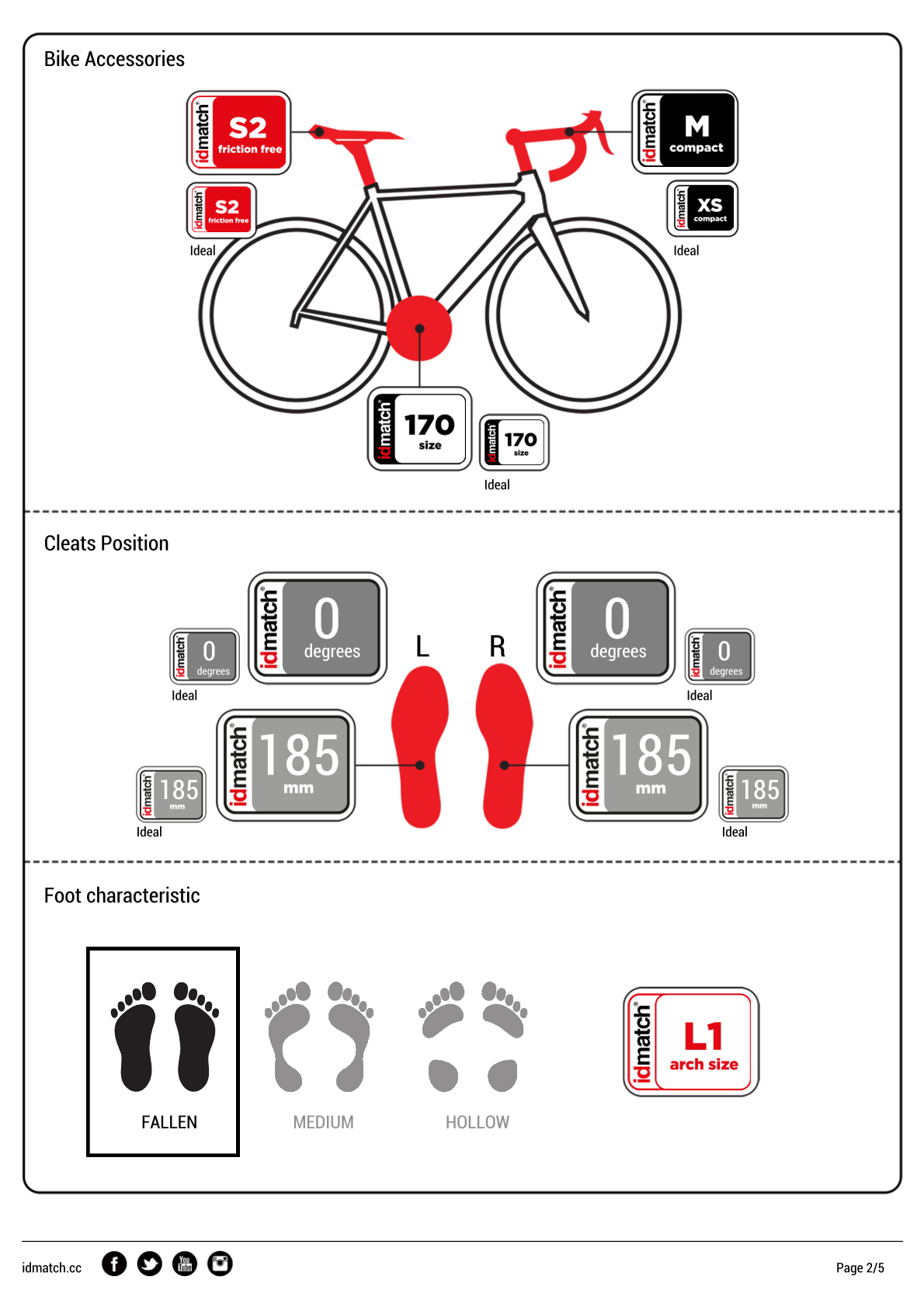 Bike Accessories

idmatch S2 friction free

idmatch S2 friction free
Ideal

idmatch M compact

idmatch XS compact
Ideal

idmatch 170 size

idmatch 170 size
Ideal

Cleats Position

idmatch 0 degrees
Ideal

idmatch 0 degrees

L

R

idmatch 0 degrees

idmatch 0 degrees
Ideal

idmatch 185 mm
Ideal

idmatch 185 mm

idmatch 185 mm

idmatch 185 mm
Ideal

Foot characteristic

FALLEN

MEDIUM

HOLLOW

idmatch L1 arch size

idmatch.cc

You Tube

Page 2/5