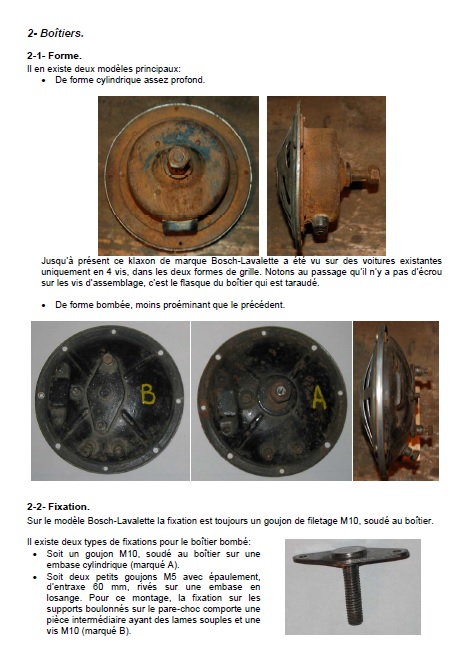 2- Boîtiers.

2-1- Forme.
Il en existe deux modèles principaux:
• De forme cylindrique assez profond.

Jusqu'à présent ce klaxon de marque Bosch-Lavalette a été vu sur des voitures existantes uniquement en 4 vis, dans les deux formes de grille. Notons au passage qu'il n'y a pas d'écrou sur les vis d'assemblage, c'est le flasque du boîtier qui est taraudé.

• De forme bombée, moins proéminant que le précédent.

B

A

2-2- Fixation.
Sur le modèle Bosch-Lavalette la fixation est toujours un goujon de filetage M10, soudé au boîtier.

Il existe deux types de fixations pour le boîtier bombé:
• Soit un goujon M10, soudé au boîtier sur une embase cylindrique (marqué A).
• Soit deux petits goujons M5 avec épaulement, d'entraxe 60 mm, rivés sur une embase en losange. Pour ce montage, la fixation sur les supports boulonnés sur le pare-choc comporte une pièce intermédiaire ayant des lames souples et une vis M10 (marqué B).