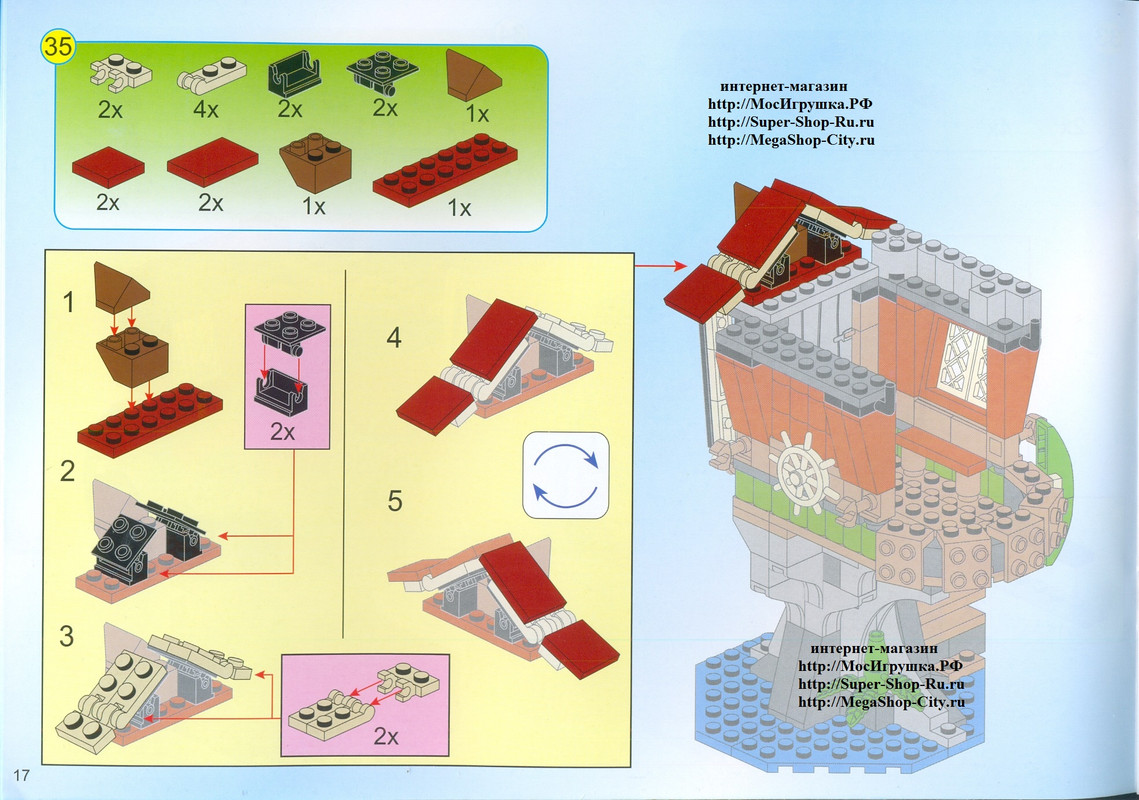 35

2x 4x 2x 2x 1x

2x 2x 1x 1x

интернет-магазин
http://МосИгрушка.РФ
http://Super-Shop-Ru.ru
http://MegaShop-City.ru

1

2x

2

3

2x

4

5

интернет-магазин
http://МосИгрушка.РФ
http://Super-Shop-Ru.ru
http://MegaShop-City.ru

17