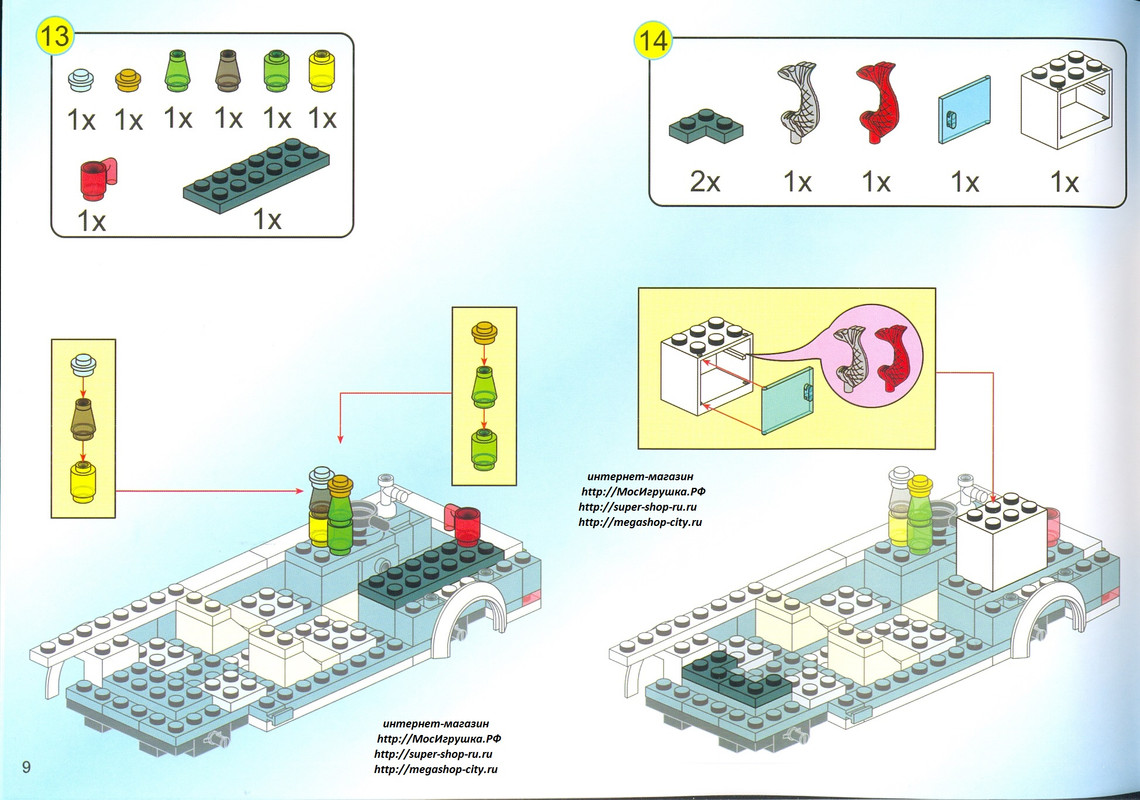 13

1x 1x 1x 1x 1x 1x

1x 1x

14

2x 1x 1x 1x 1x

интернет-магазин
http://МосИгрушка.РФ
http://super-shop-ru.ru
http://megashop-city.ru

интернет-магазин
http://МосИгрушка.РФ
http://super-shop-ru.ru
http://megashop-city.ru

9