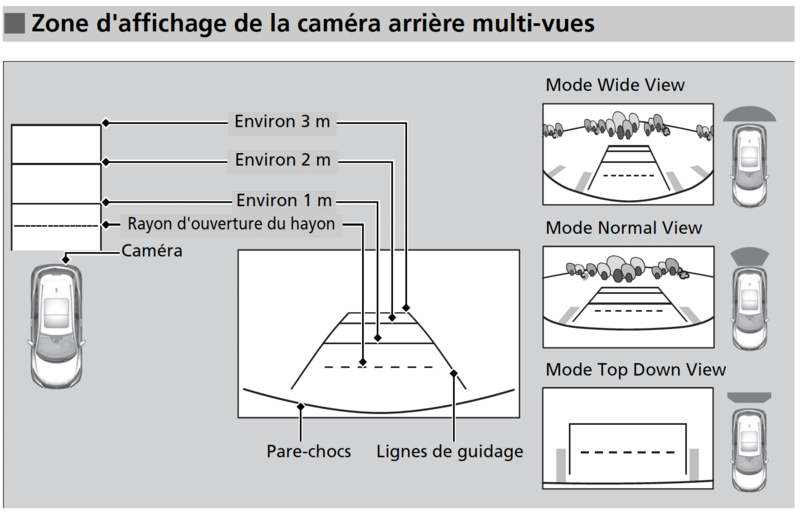 Zone d'affichage de la caméra arrière multi-vues

Environ 3 m

Environ 2 m

Environ 1 m

Rayon d'ouverture du hayon

Caméra

Pare-chocs

Lignes de guidage

Mode Wide View

Mode Normal View

Mode Top Down View