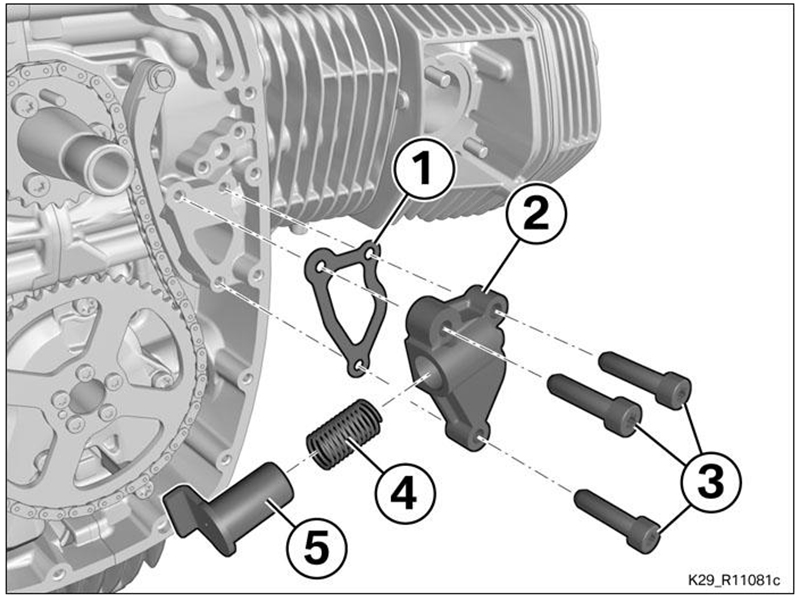 1
2
3
4
5
K29_R11081c