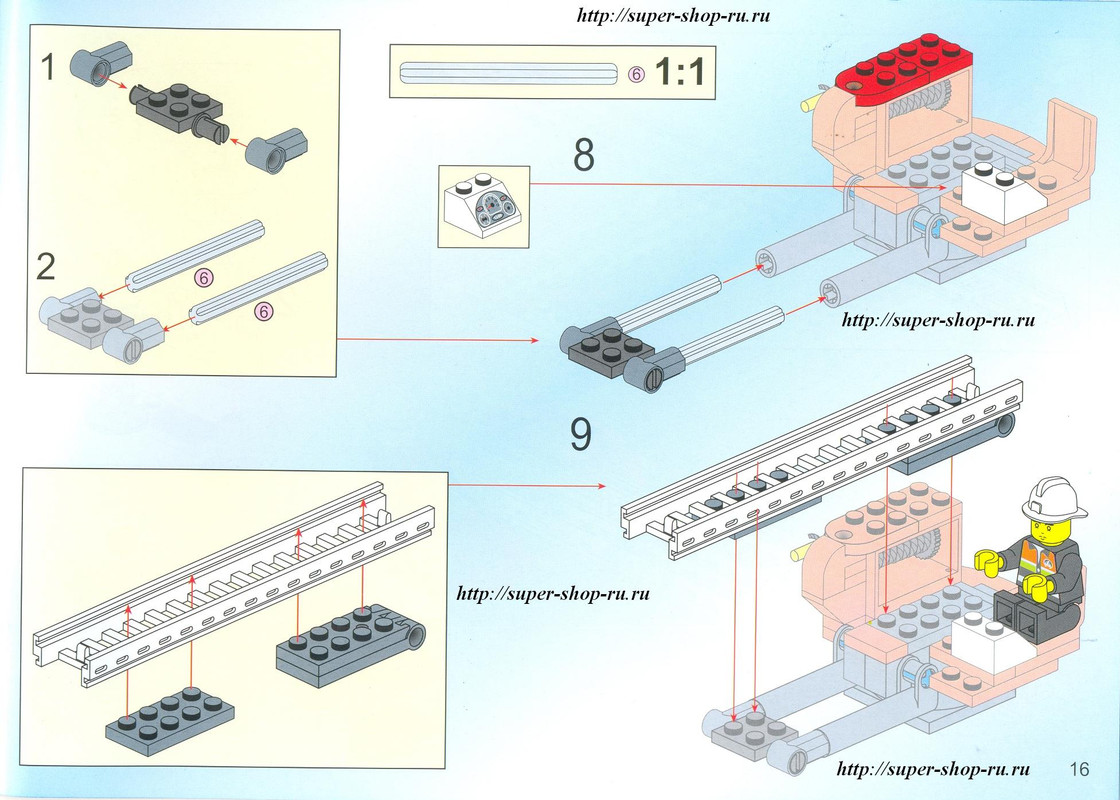 http://super-shop-ru.ru

1

6 1:1

8

2

6

6

http://super-shop-ru.ru

9

http://super-shop-ru.ru

http://super-shop-ru.ru 16