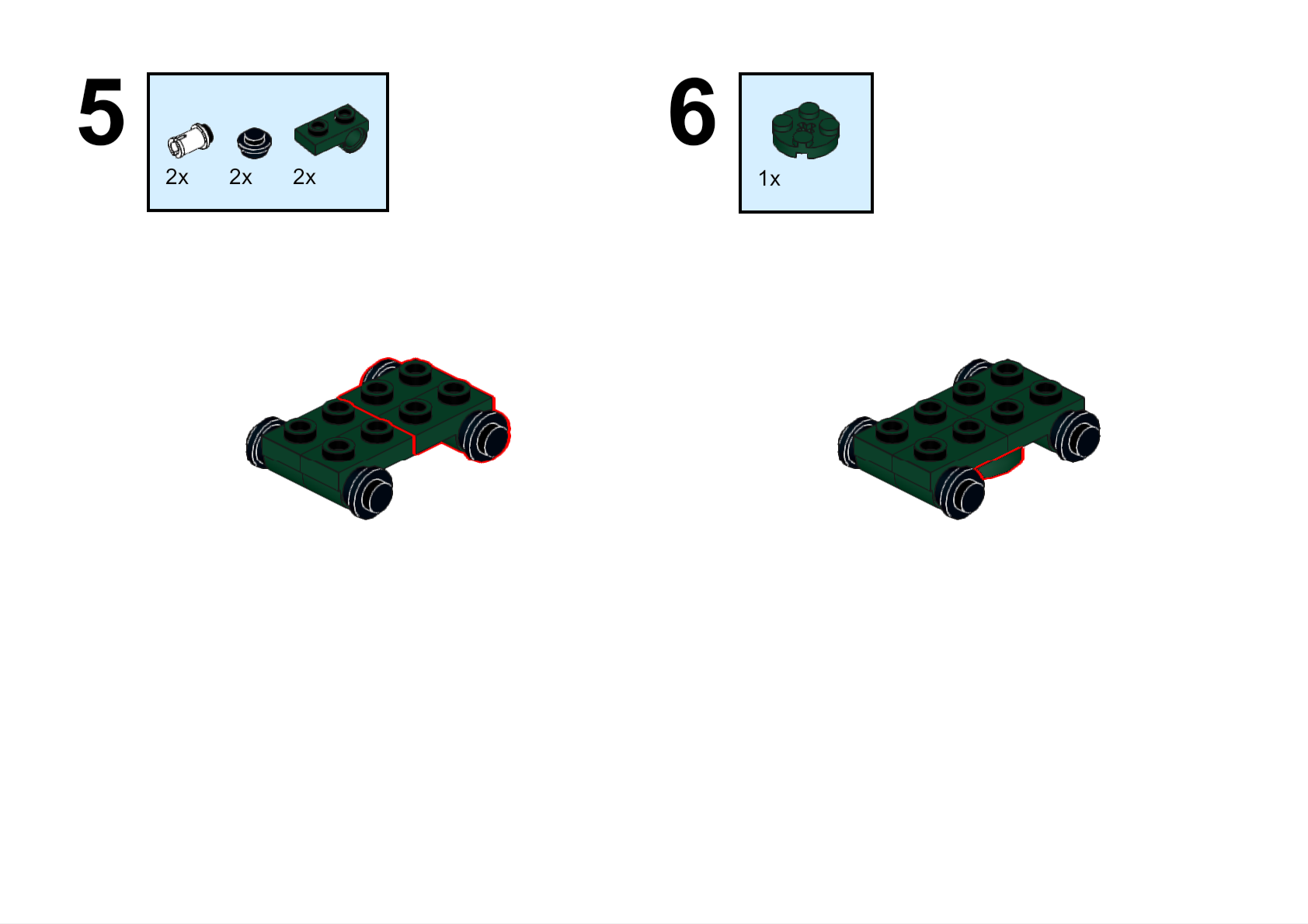 5

2x 2x 2x

6

1x