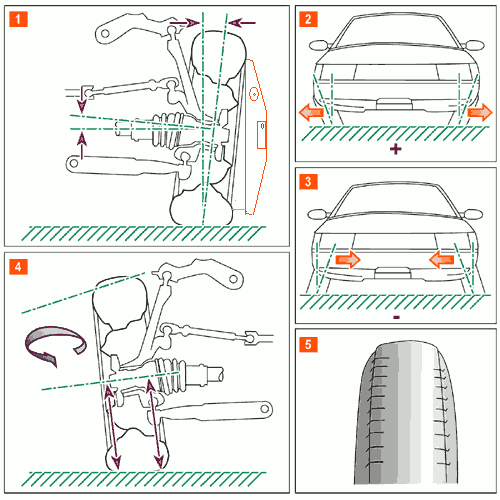 1

2

+

3

-

4

5