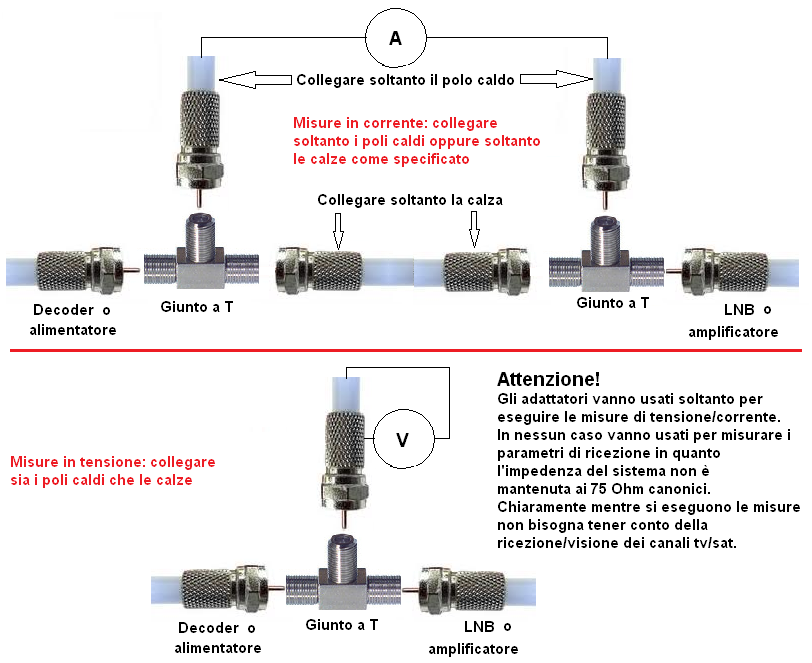 A

Collegare soltanto il polo caldo

Misure in corrente: collegare soltanto i poli caldi oppure soltanto le calze come specificato

Collegare soltanto la calza

Decoder o alimentatore

Giunto a T

Giunto a T

LNB o amplificatore

V

Misure in tensione: collegare sia i poli caldi che le calze

Attenzione!
Gli adattatori vanno usati soltanto per eseguire le misure di tensione/corrente.
In nessun caso vanno usati per misurare i parametri di ricezione in quanto l'impedenza del sistema non è mantenuta ai 75 Ohm canonici.
Chiaramente mentre si eseguono le misure non bisogna tener conto della ricezione/visione dei canali tv/sat.

Decoder o alimentatore

Giunto a T

LNB o amplificatore