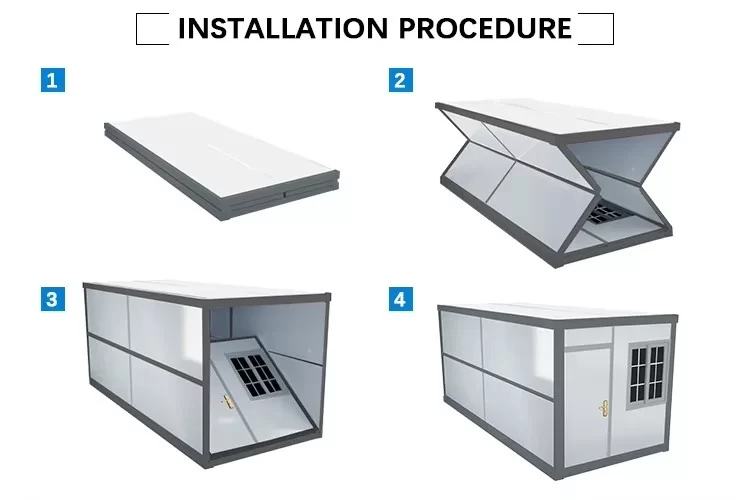 INSTALLATION PROCEDURE

1

2

3

4