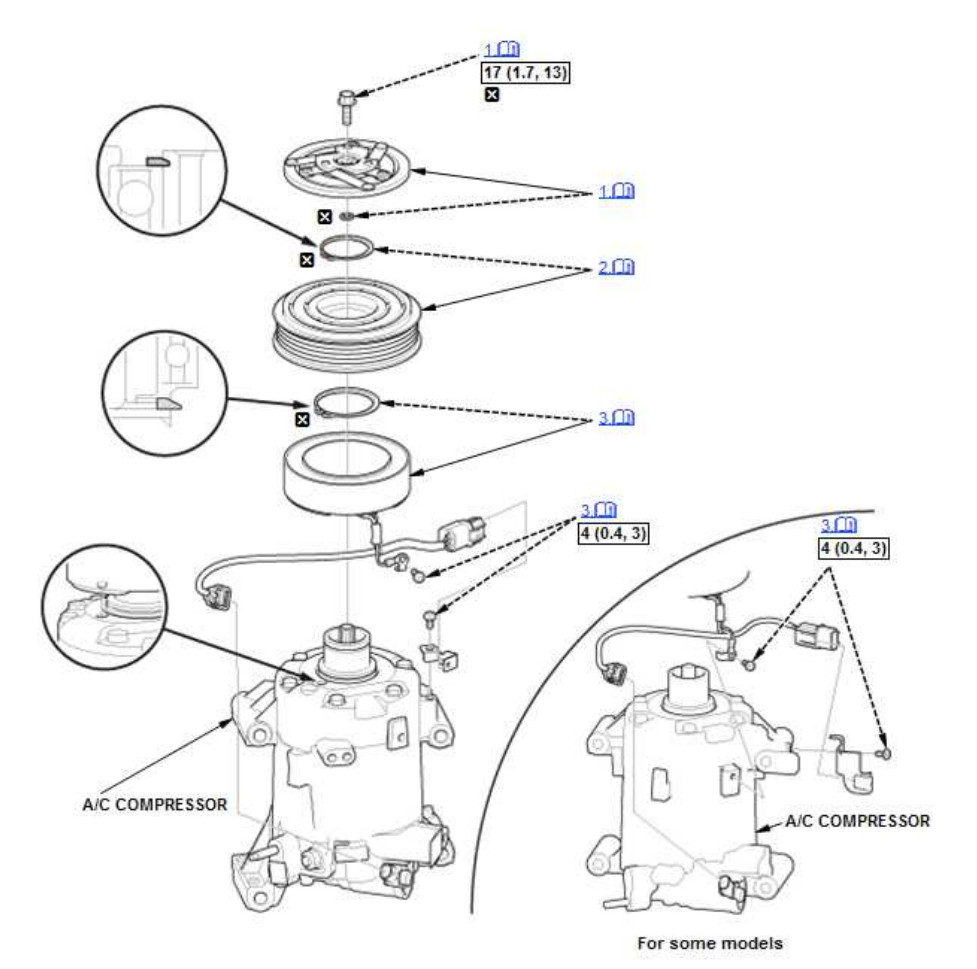 1
17 (1.7, 13)

1

2

3

3
4 (0.4, 3)

3
4 (0.4, 3)

A/C COMPRESSOR

A/C COMPRESSOR

For some models