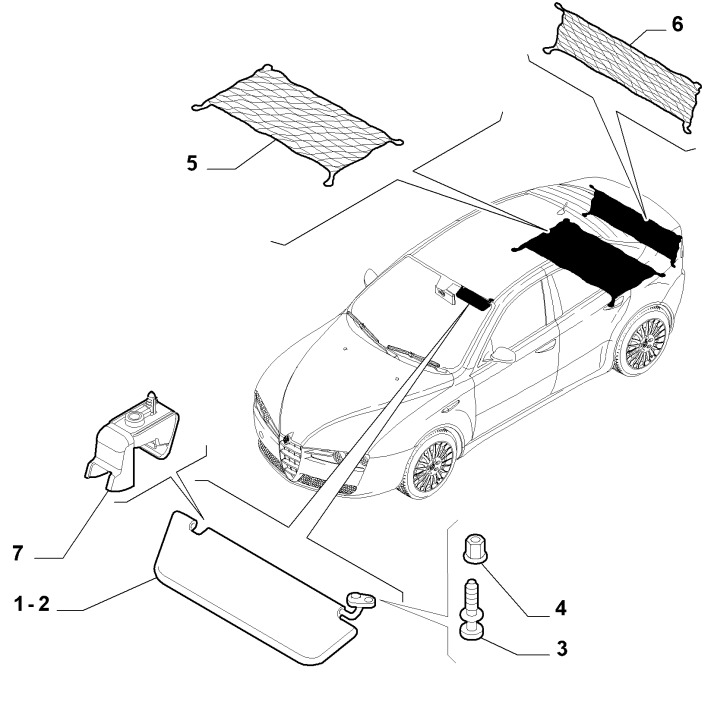 6

5

7

1 - 2

4

3