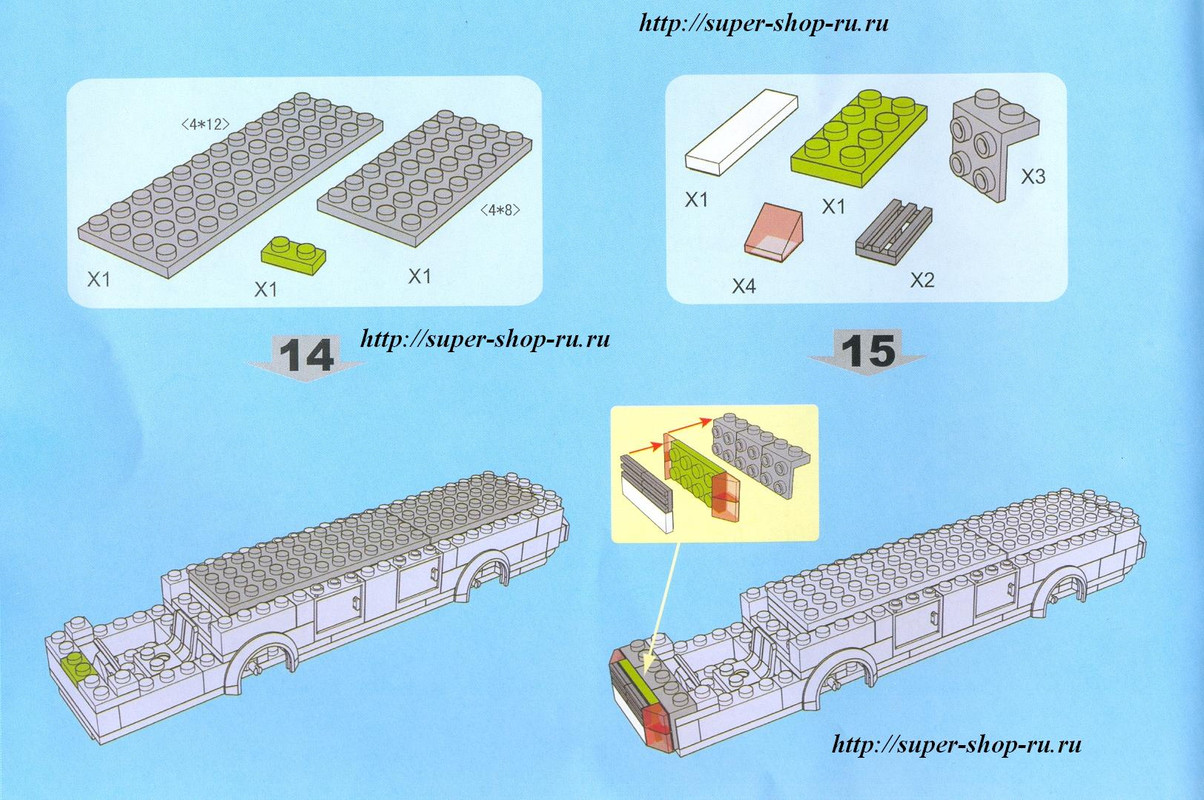 http://super-shop-ru.ru

〈4*12〉

〈4*8〉

X1

X1

X1

X1

X1

X3

X4

X2

http://super-shop-ru.ru

14

15

http://super-shop-ru.ru