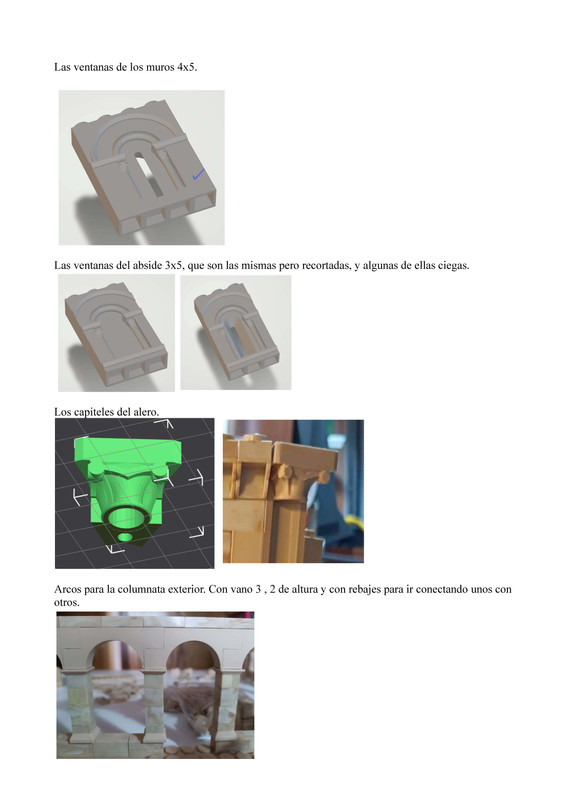 Las ventanas de los muros 4x5.

Las ventanas del abside 3x5, que son las mismas pero recortadas, y algunas de ellas ciegas.

Los capiteles del alero.

Arcos para la columnata exterior. Con vano 3 , 2 de altura y con rebajes para ir conectando unos con otros.