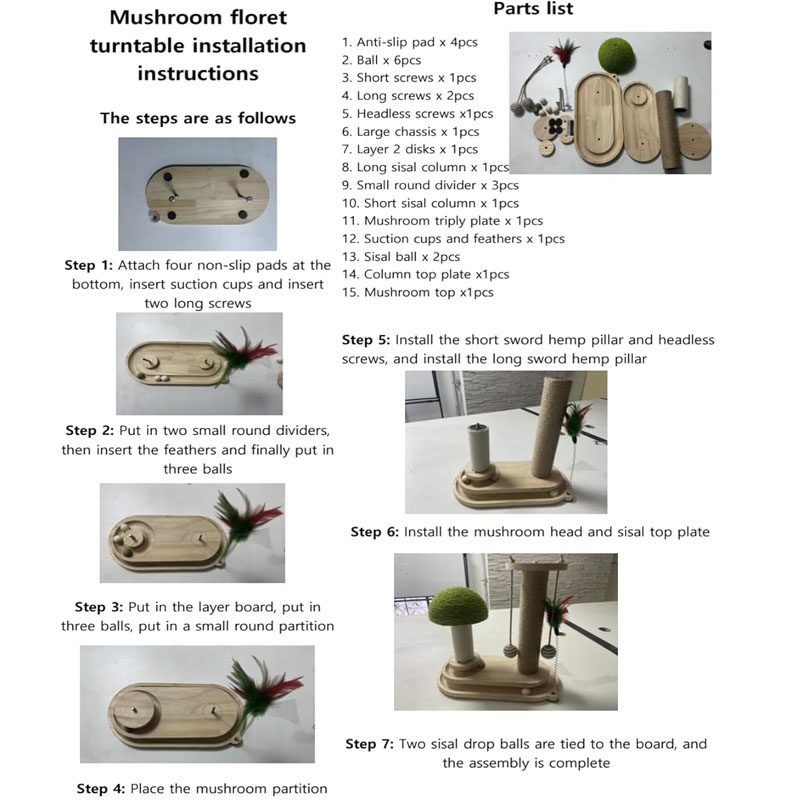 Mushroom floret turntable installation instructions

The steps are as follows

Step 1: Attach four non-slip pads at the bottom, insert suction cups and insert two long screws

Step 2: Put in two small round dividers, then insert the feathers and finally put in three balls

Step 3: Put in the layer board, put in three balls, put in a small round partition

Step 4: Place the mushroom partition

Parts list

1. Anti-slip pad x 4pcs
2. Ball x 6pcs
3. Short screws x 1pcs
4. Long screws x 2pcs
5. Headless screws x1pcs
6. Large chassis x 1pcs
7. Layer 2 disks x 1pcs
8. Long sisal column x 1pcs
9. Small round divider x 3pcs
10. Short sisal column x 1pcs
11. Mushroom triply plate x 1pcs
12. Suction cups and feathers x 1pcs
13. Sisal ball x 2pcs
14. Column top plate x1pcs
15. Mushroom top x1pcs

Step 5: Install the short sword hemp pillar and headless screws, and install the long sword hemp pillar

Step 6: Install the mushroom head and sisal top plate

Step 7: Two sisal drop balls are tied to the board, and the assembly is complete