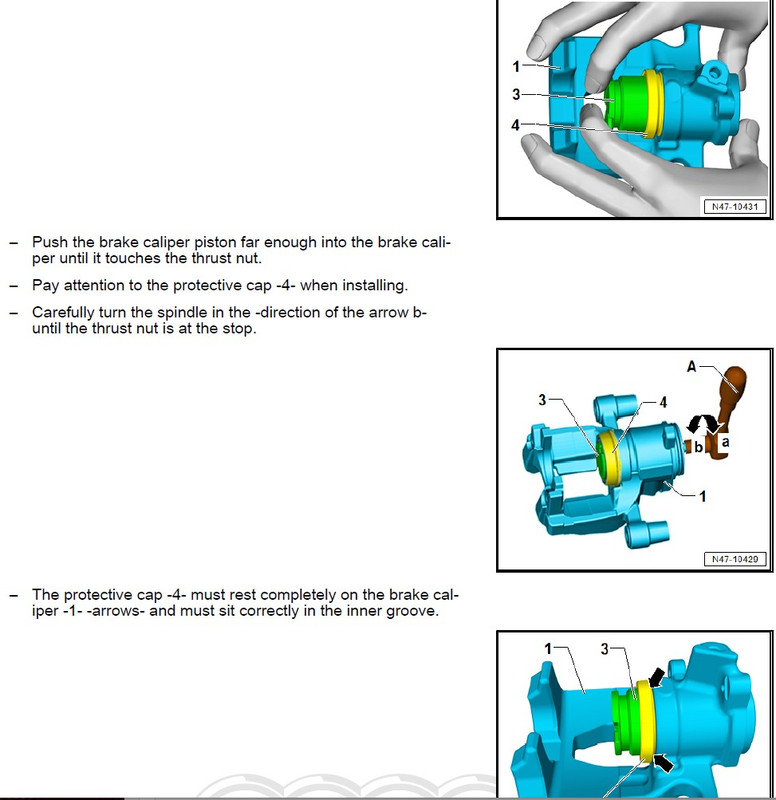 1
3
4
N47-10431

– Push the brake caliper piston far enough into the brake caliper until it touches the thrust nut.

– Pay attention to the protective cap -4- when installing.

– Carefully turn the spindle in the -direction of the arrow b- until the thrust nut is at the stop.

A
3
4
b
a
1
N47-10429

– The protective cap -4- must rest completely on the brake caliper -1- -arrows- and must sit correctly in the inner groove.

1
3