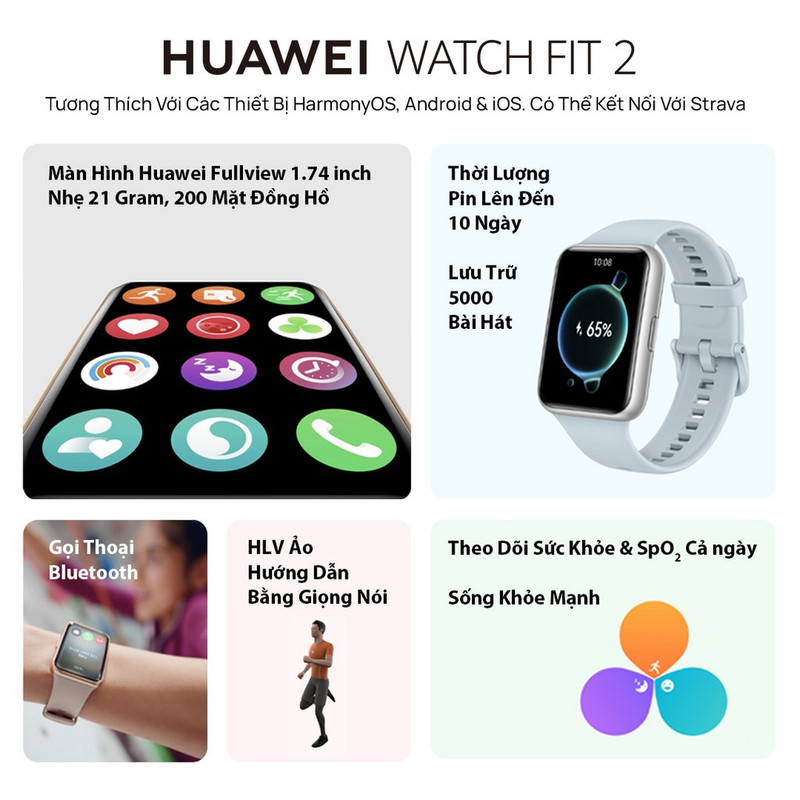 HUAWEI WATCH FIT 2

Tương Thích Với Các Thiết Bị HarmonyOS, Android & iOS. Có Thể Kết Nối Với Strava

Màn Hình Huawei Fullview 1.74 inch
Nhẹ 21 Gram, 200 Mặt Đồng Hồ

Thời Lượng Pin Lên Đến 10 Ngày

Lưu Trữ 5000 Bài Hát

10:08

65%

Gọi Thoại Bluetooth

HLV Ảo Hướng Dẫn Bằng Giọng Nói

Theo Dõi Sức Khỏe & $SpO_2$ Cả ngày

Sống Khỏe Mạnh