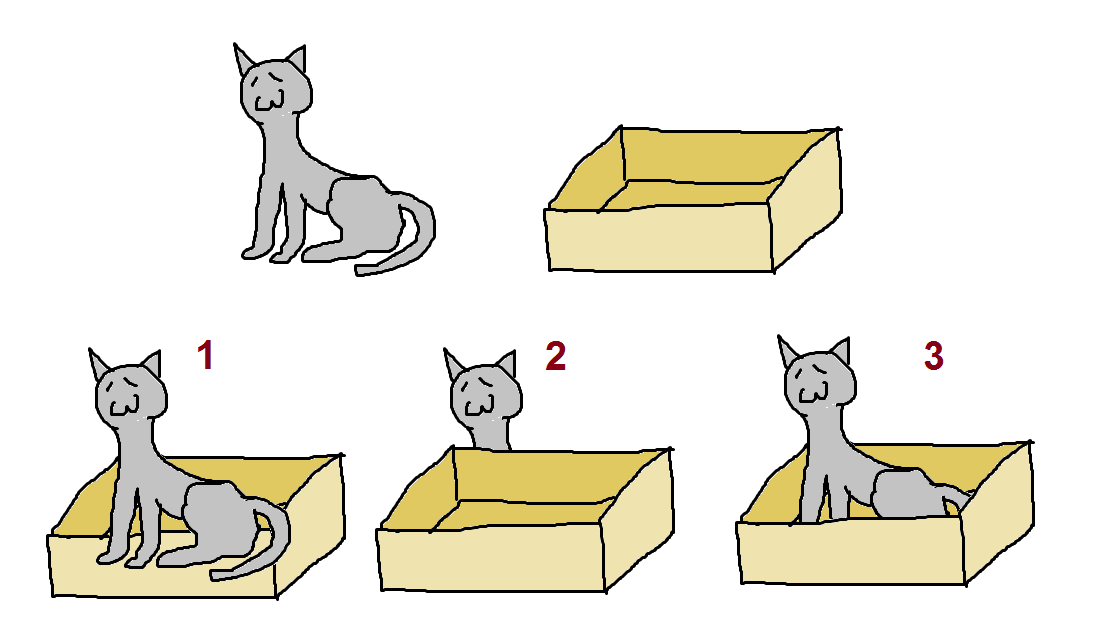 1

2

3