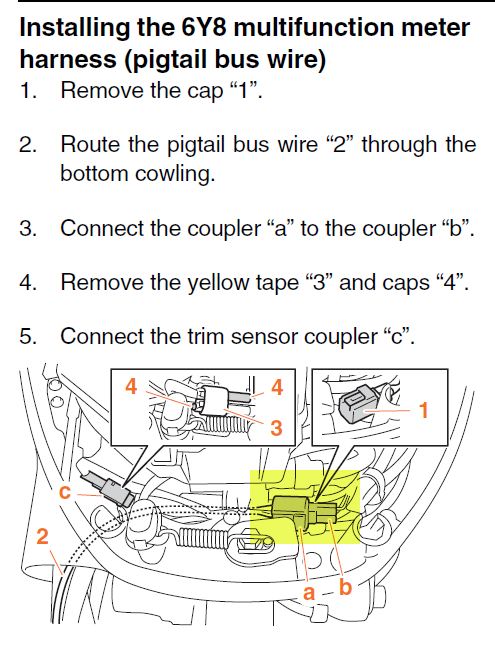 Installing the 6Y8 multifunction meter harness (pigtail bus wire)

1. Remove the cap “1”.

2. Route the pigtail bus wire “2” through the bottom cowling.

3. Connect the coupler “a” to the coupler “b”.

4. Remove the yellow tape “3” and caps “4”.

5. Connect the trim sensor coupler “c”.

4
4
3
1
c
2
a
b