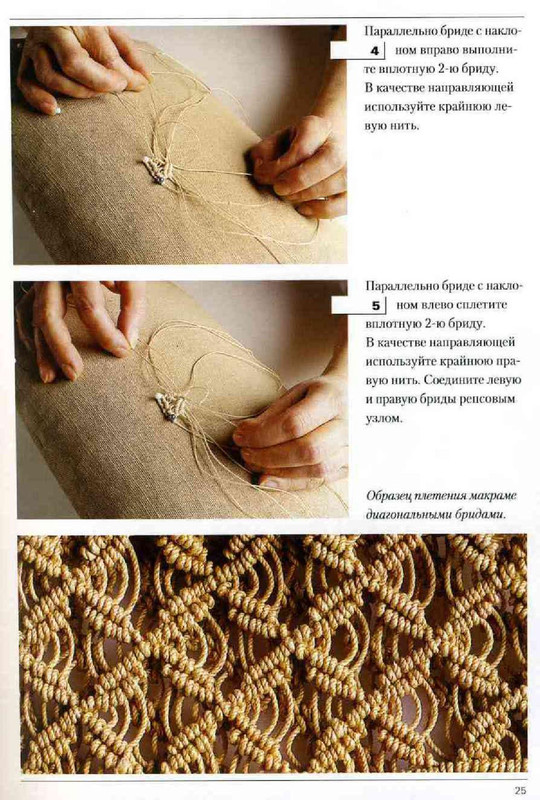 4 Параллельно бриде с наклоном вправо выполните вплотную 2-ю бриду. В качестве направляющей используйте крайнюю левую нить.

5 Параллельно бриде с наклоном влево сплетите вплотную 2-ю бриду. В качестве направляющей используйте крайнюю правую нить. Соедините левую и правую бриды репсовым узлом.

Образец плетения макраме диагональными бридами.

25