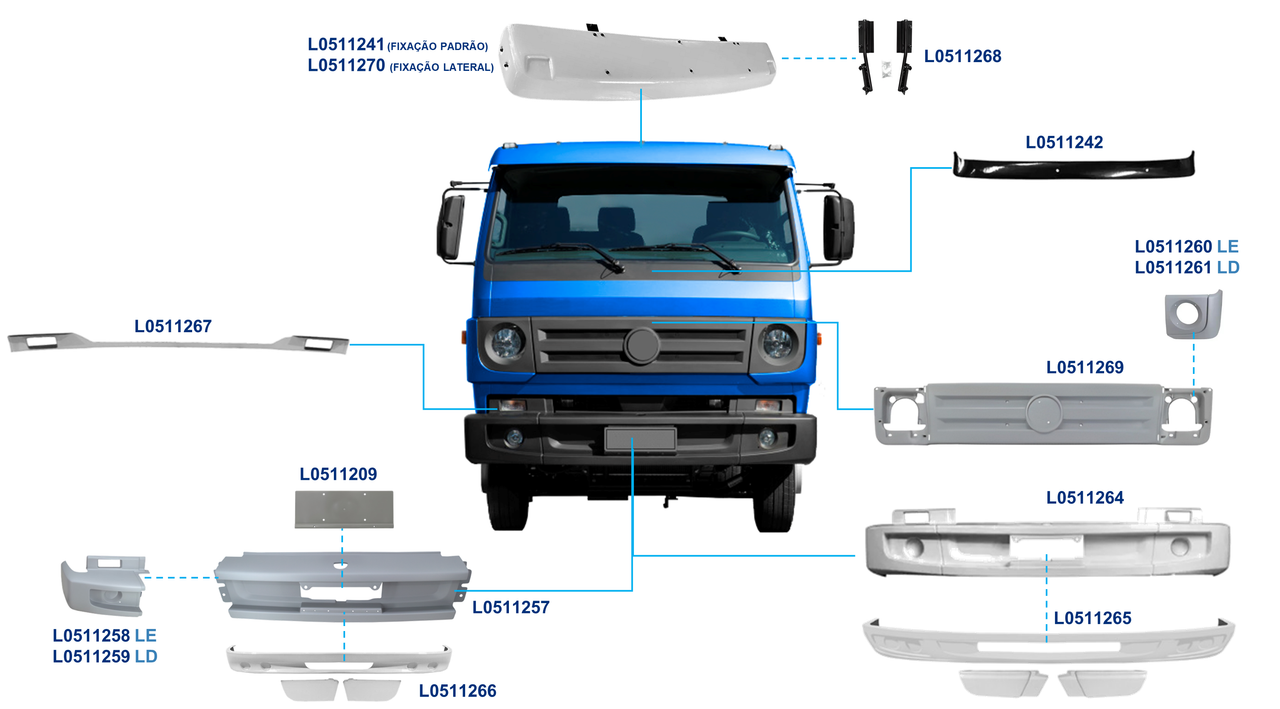 L0511241 (FIXAÇÃO PADRÃO)
L0511270 (FIXAÇÃO LATERAL)

L0511268

L0511242

L0511260 LE
L0511261 LD

L0511267

L0511269

L0511209

L0511264

L0511257

L0511258 LE
L0511259 LD

L0511265

L0511266