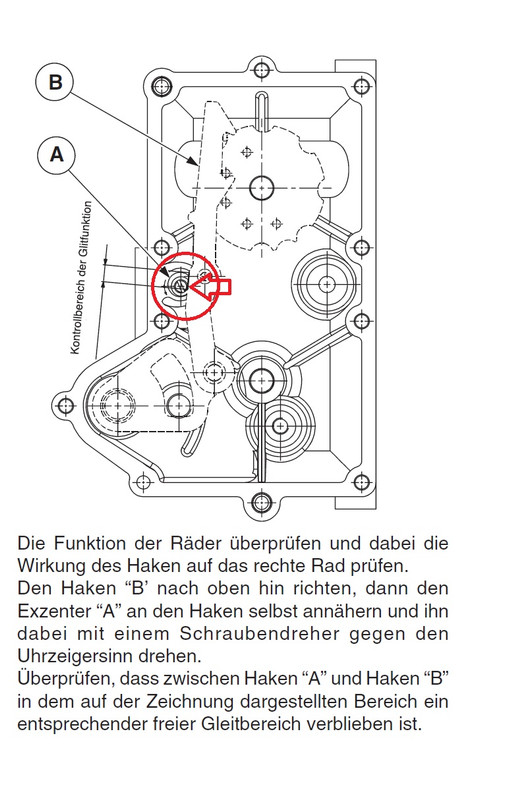 B

A

Kontrollbereich der Glitfunktion

Die Funktion der Räder überprüfen und dabei die Wirkung des Haken auf das rechte Rad prüfen.
Den Haken “B’ nach oben hin richten, dann den Exzenter “A” an den Haken selbst annähern und ihn dabei mit einem Schraubendreher gegen den Uhrzeigersinn drehen.
Überprüfen, dass zwischen Haken “A” und Haken “B” in dem auf der Zeichnung dargestellten Bereich ein entsprechender freier Gleitbereich verblieben ist.