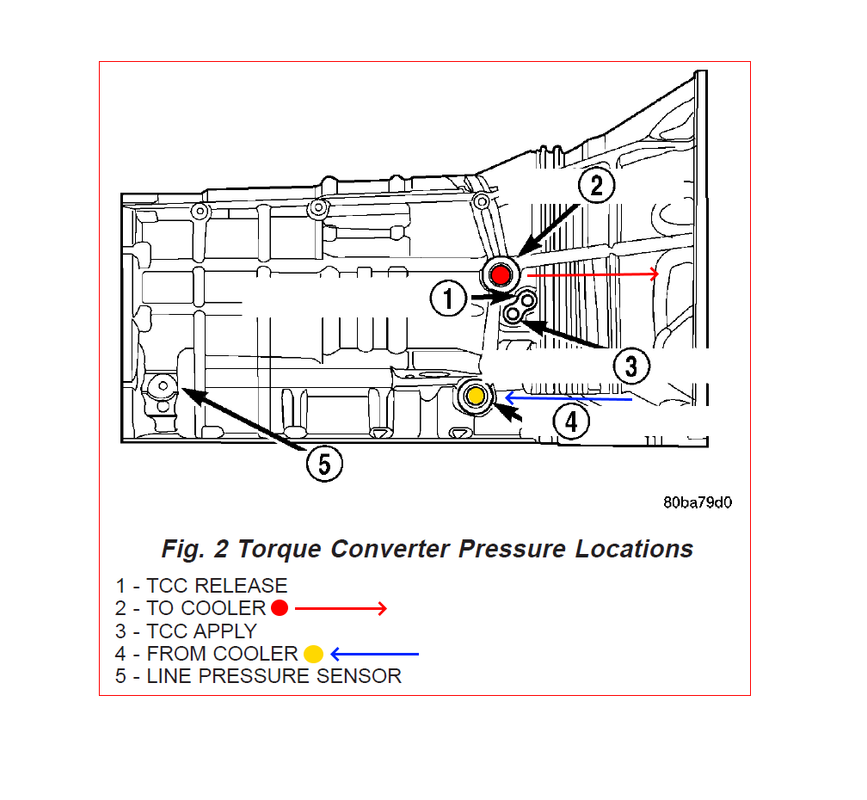 2
1
3
4
5
80ba79d0

Fig. 2 Torque Converter Pressure Locations

1 - TCC RELEASE
2 - TO COOLER
3 - TCC APPLY
4 - FROM COOLER
5 - LINE PRESSURE SENSOR