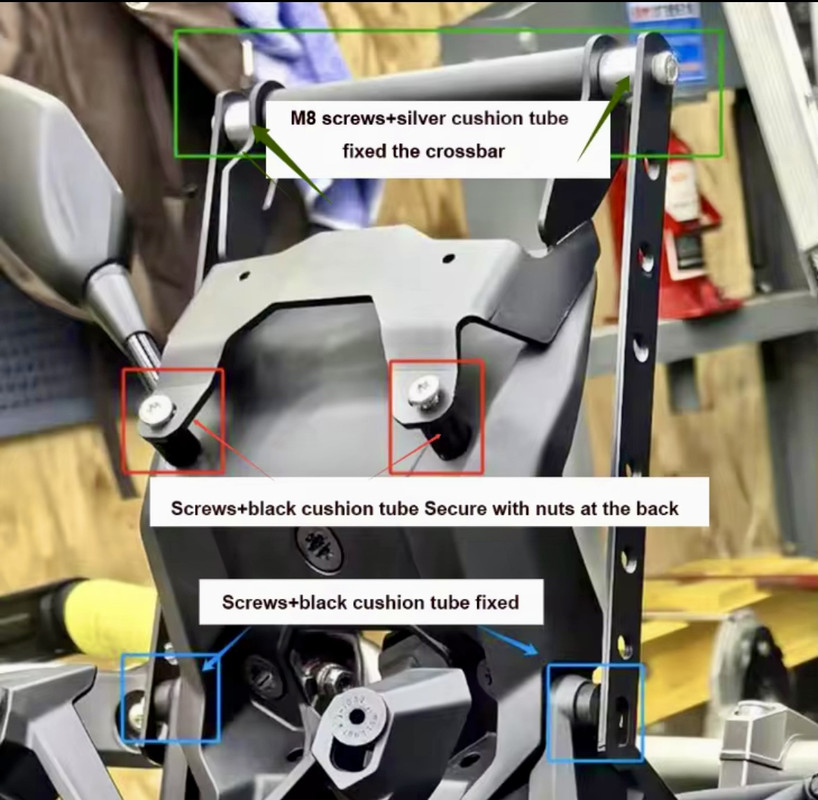 M8 screws+silver cushion tube fixed the crossbar

Screws+black cushion tube Secure with nuts at the back

Screws+black cushion tube fixed