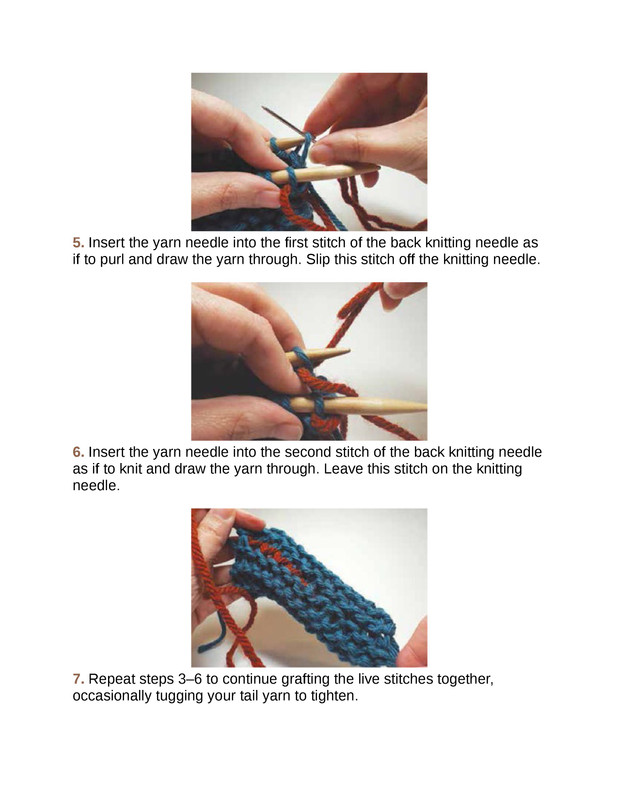 5. Insert the yarn needle into the first stitch of the back knitting needle as if to purl and draw the yarn through. Slip this stitch off the knitting needle.

6. Insert the yarn needle into the second stitch of the back knitting needle as if to knit and draw the yarn through. Leave this stitch on the knitting needle.

7. Repeat steps 3–6 to continue grafting the live stitches together, occasionally tugging your tail yarn to tighten.